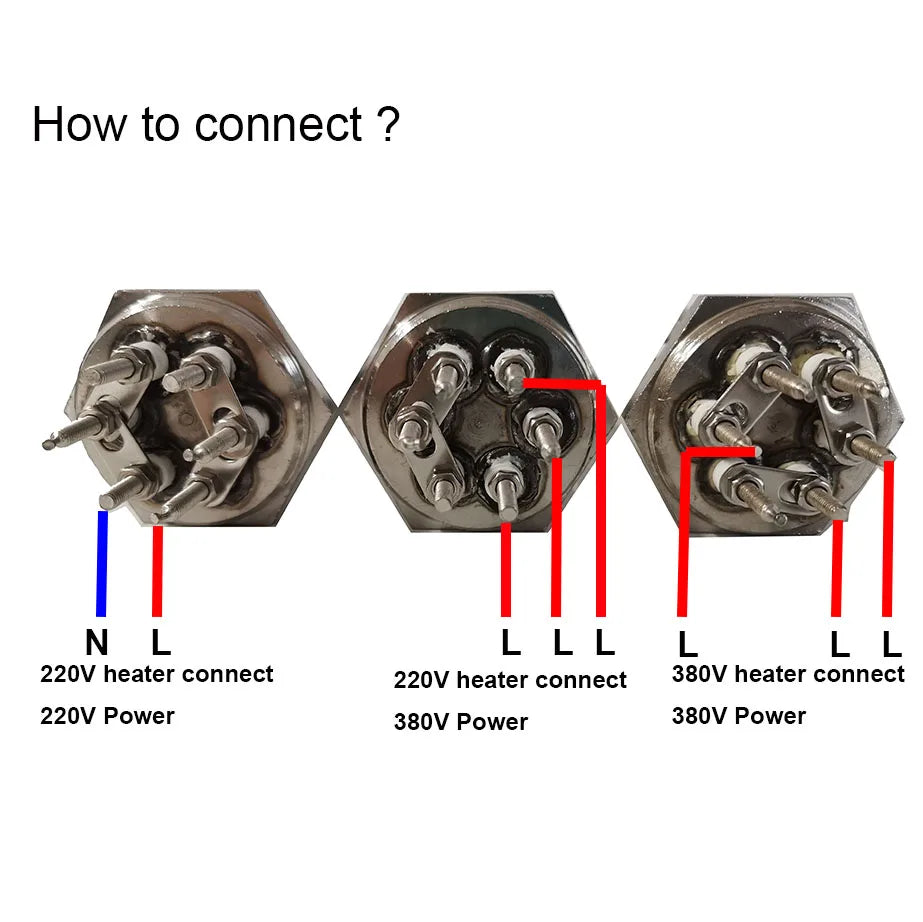 How to connect ?

N L
220V heater connect
220V Power

L L L
220V heater connect
380V Power

L L L
380V heater connect
380V Power