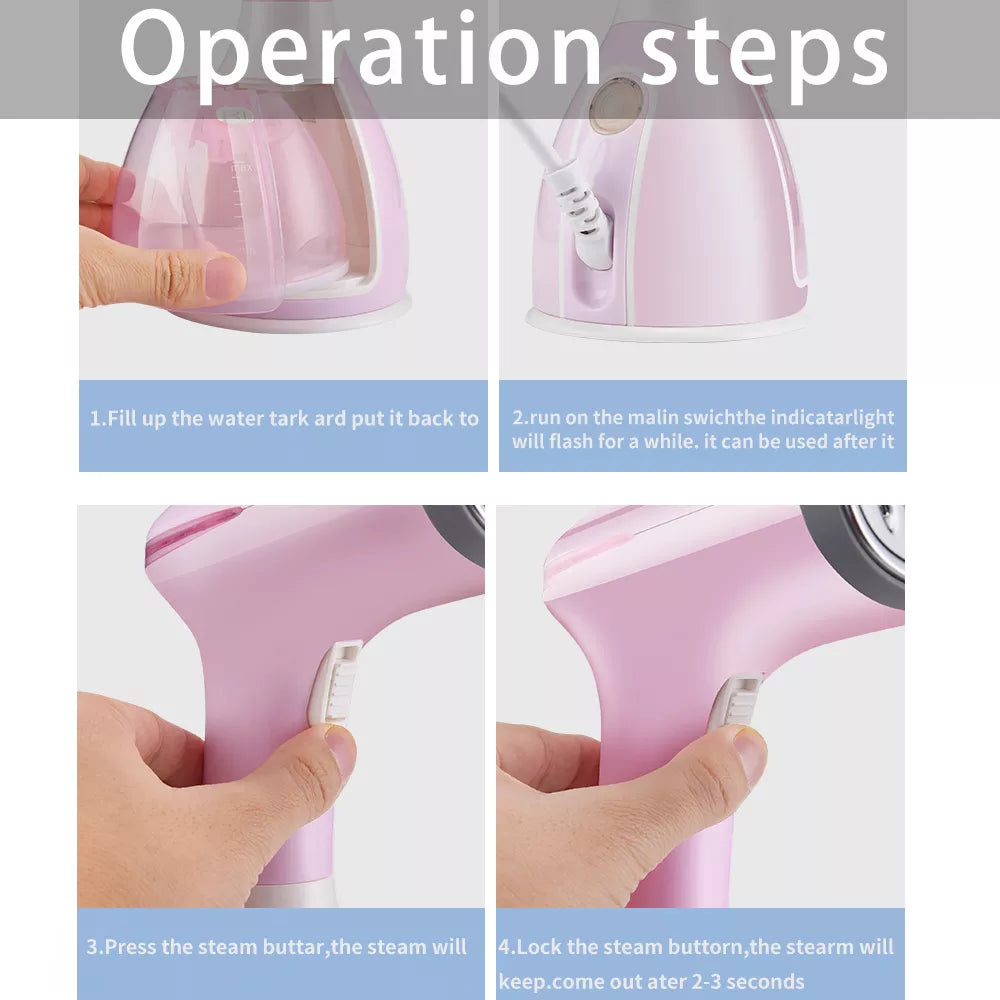 Operation steps

1.Fill up the water tark ard put it back to

2.run on the malin swichthe indicatarlight will flash for a while. it can be used after it

3.Press the steam buttar,the steam will

4.Lock the steam buttorn,the stearm will keep.come out ater 2-3 seconds