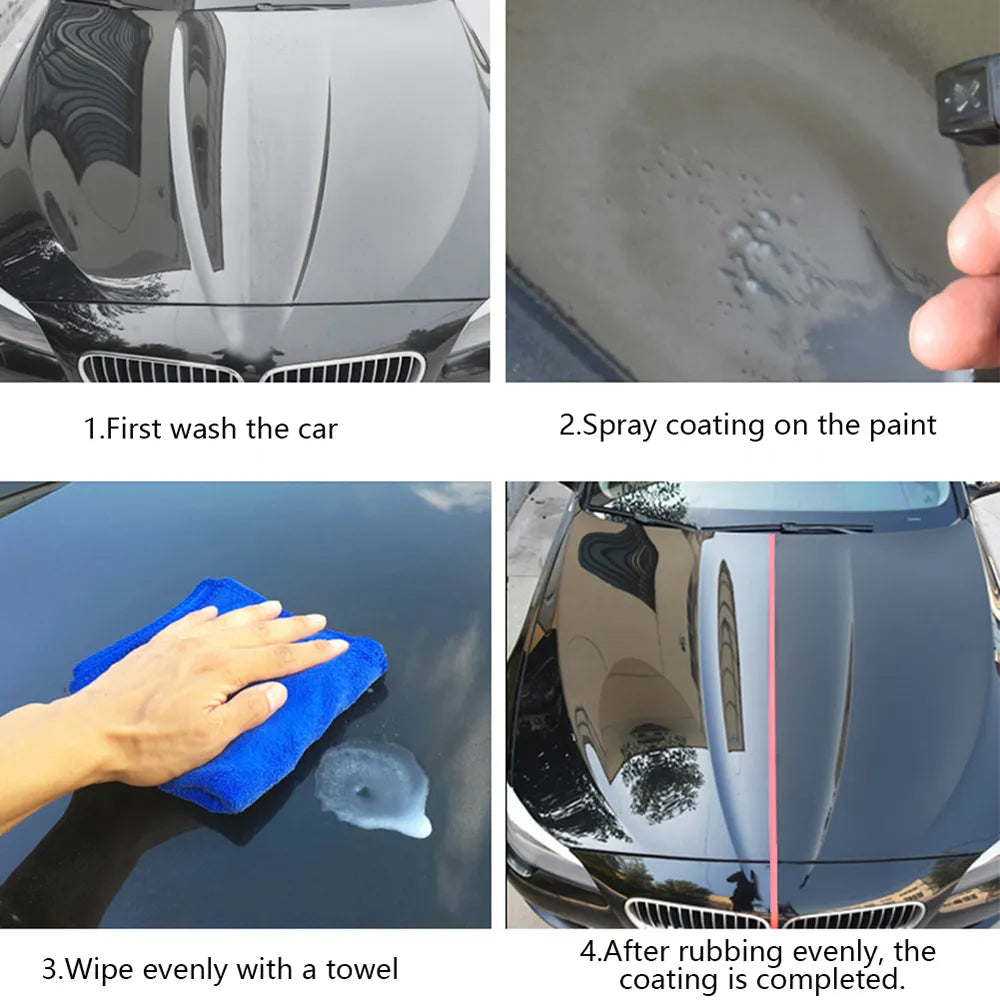 1.First wash the car

2.Spray coating on the paint

3.Wipe evenly with a towel

4.After rubbing evenly, the coating is completed.