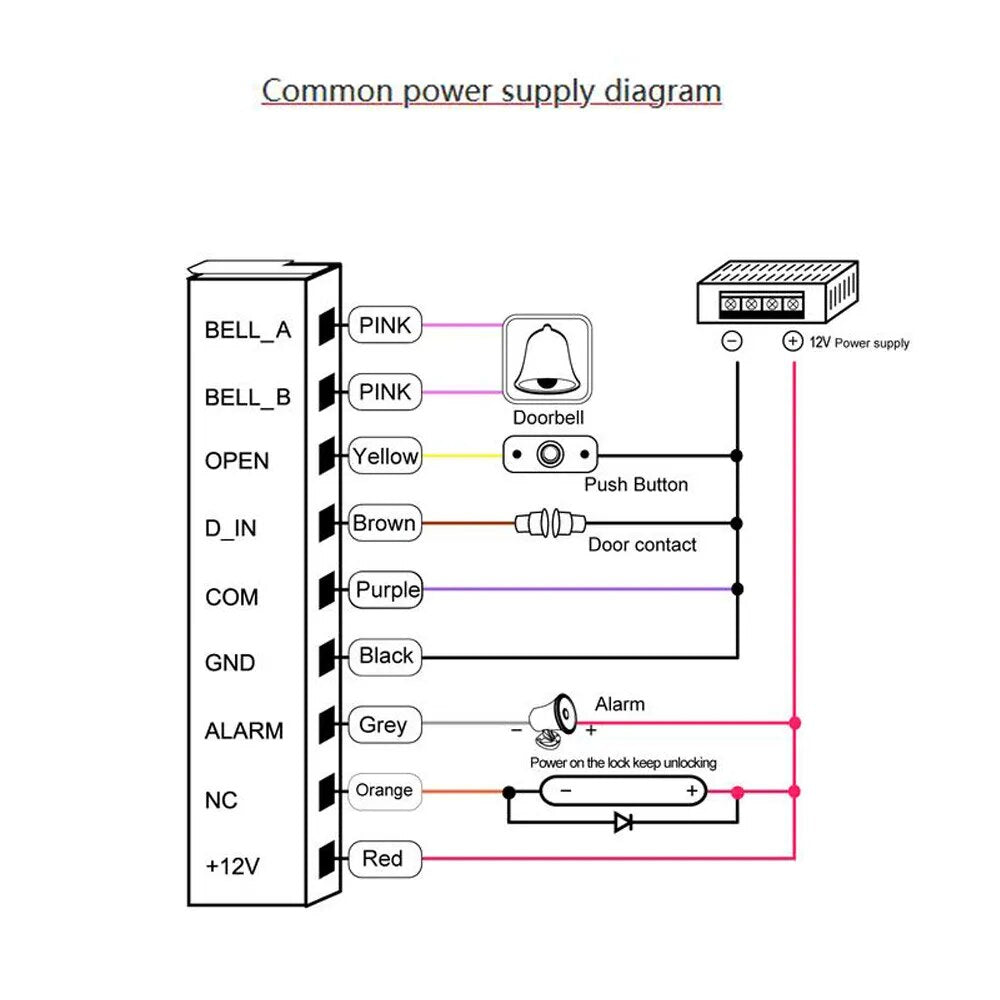 Common power supply diagram

BELL_A
BELL_B
OPEN
D_IN
COM
GND
ALARM
NC
+12V

PINK
PINK
Yellow
Brown
Purple
Black
Grey
Orange
Red

Doorbell
Push Button
Door contact
Alarm
−
+
Power on the lock keep unlocking
−
+
−
+ 12V Power supply