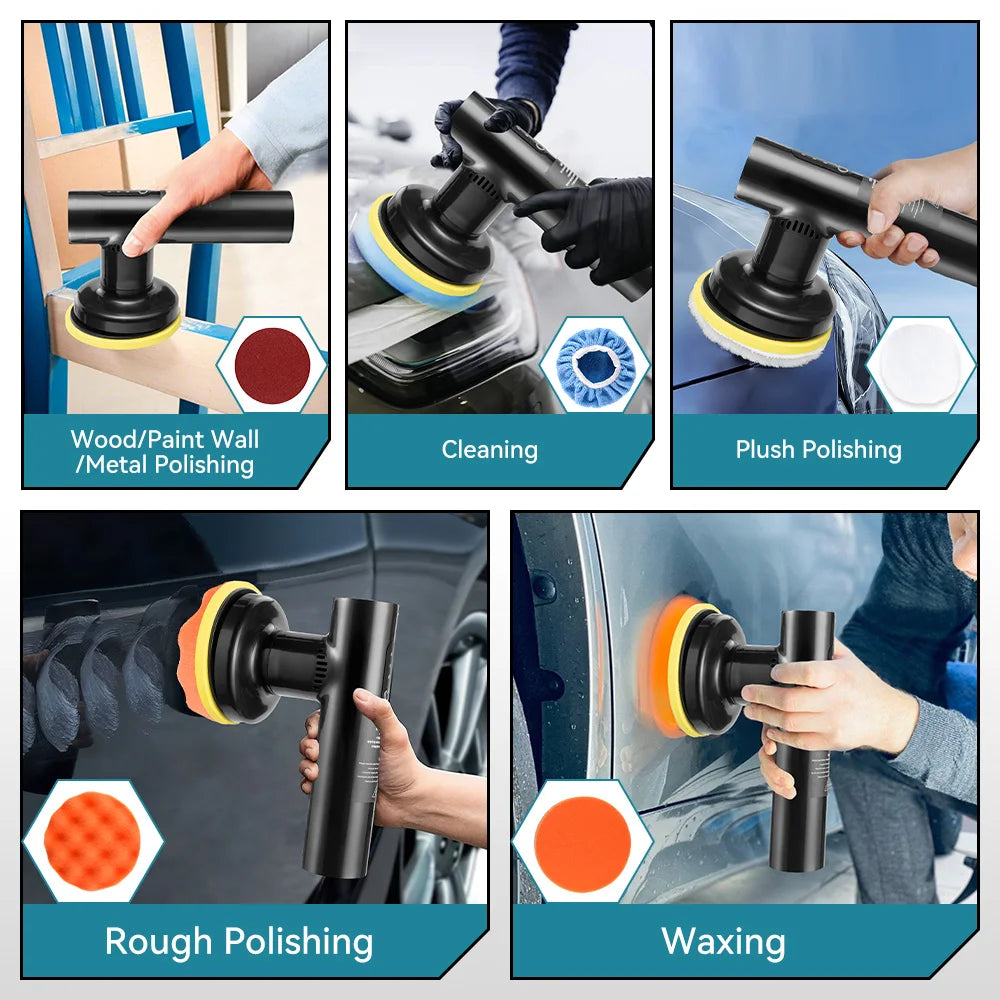 Wood/Paint Wall /Metal Polishing

Cleaning

Plush Polishing

Rough Polishing

Waxing