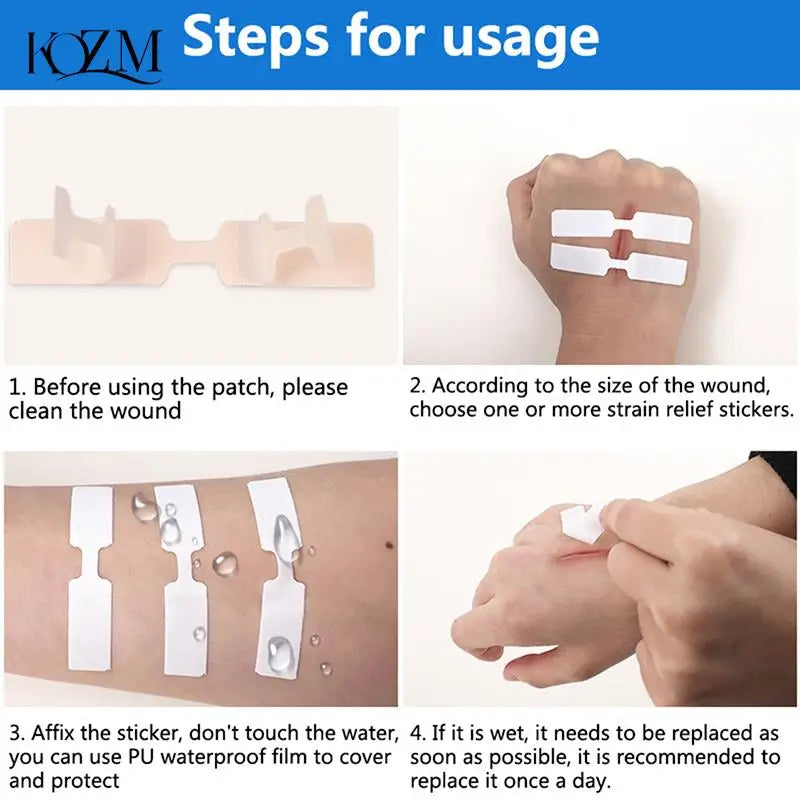 KOZM

Steps for usage

1. Before using the patch, please clean the wound

2. According to the size of the wound, choose one or more strain relief stickers.

3. Affix the sticker, don't touch the water, you can use PU waterproof film to cover and protect

4. If it is wet, it needs to be replaced as soon as possible, it is recommended to replace it once a day.