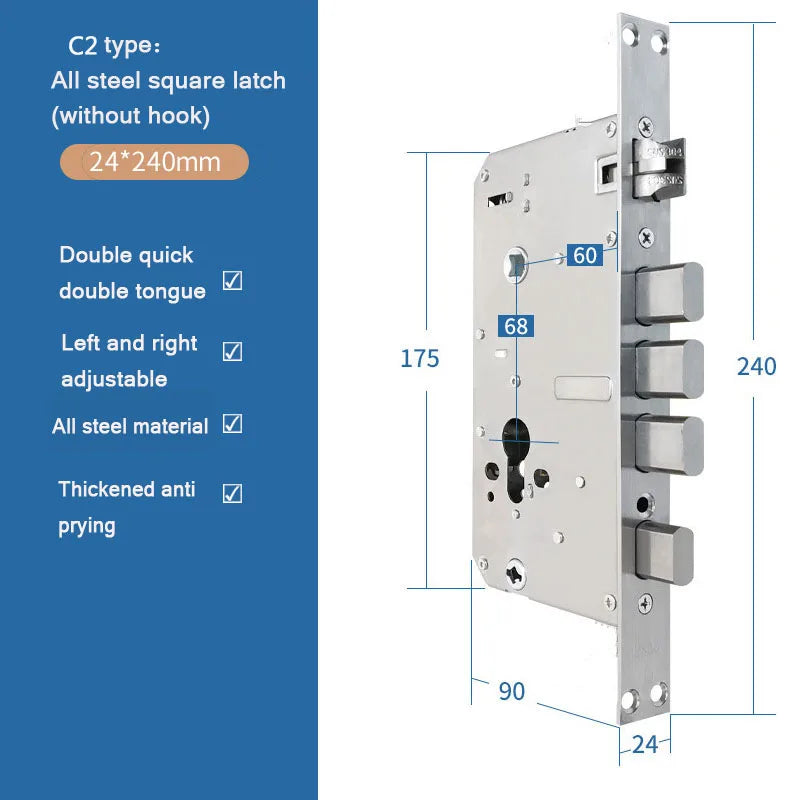 C2 type：
All steel square latch (without hook)

24*240mm

Double quick double tongue ☑

Left and right adjustable ☑

All steel material ☑

Thickened anti prying ☑

SUS304

SUS304

60

68

175

240

90

24