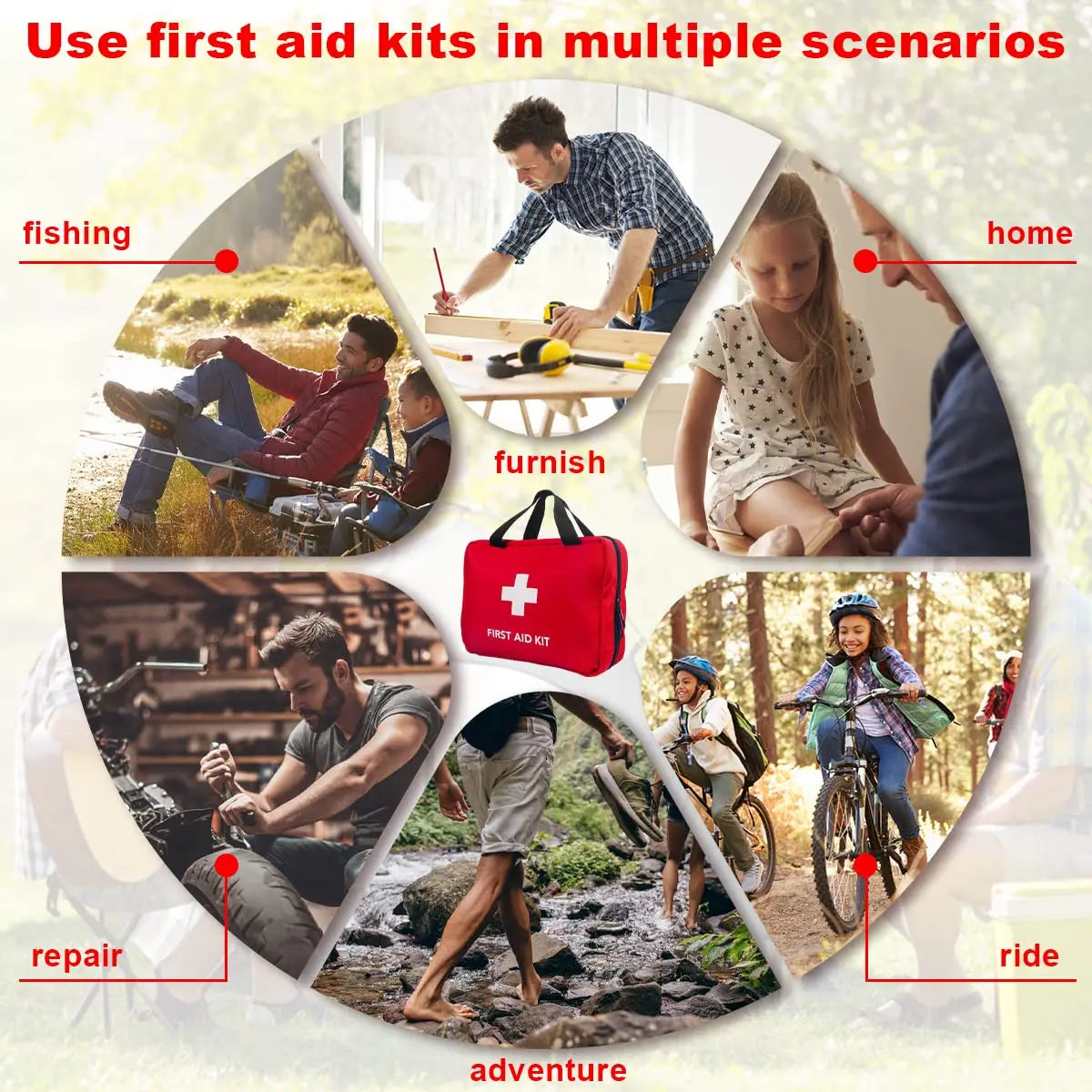 Use first aid kits in multiple scenarios

fishing

home

furnish

FIRST AID KIT

repair

ride

adventure