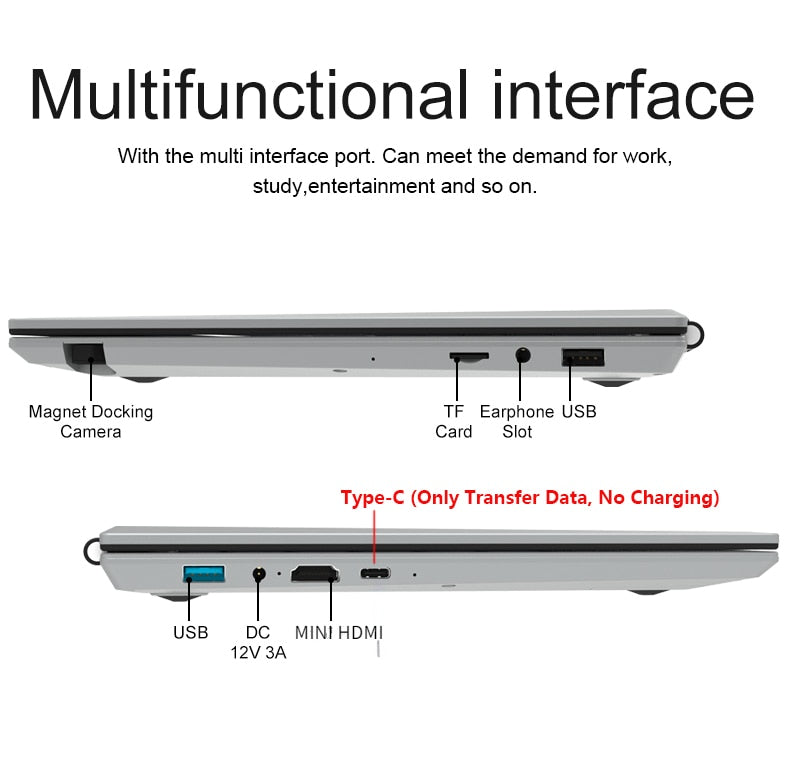 Multifunctional interface

With the multi interface port. Can meet the demand for work, study,entertainment and so on.

Magnet Docking Camera

TF Card

Earphone Slot

USB

Type-C (Only Transfer Data, No Charging)

USB

DC 12V 3A

MINI HDMI