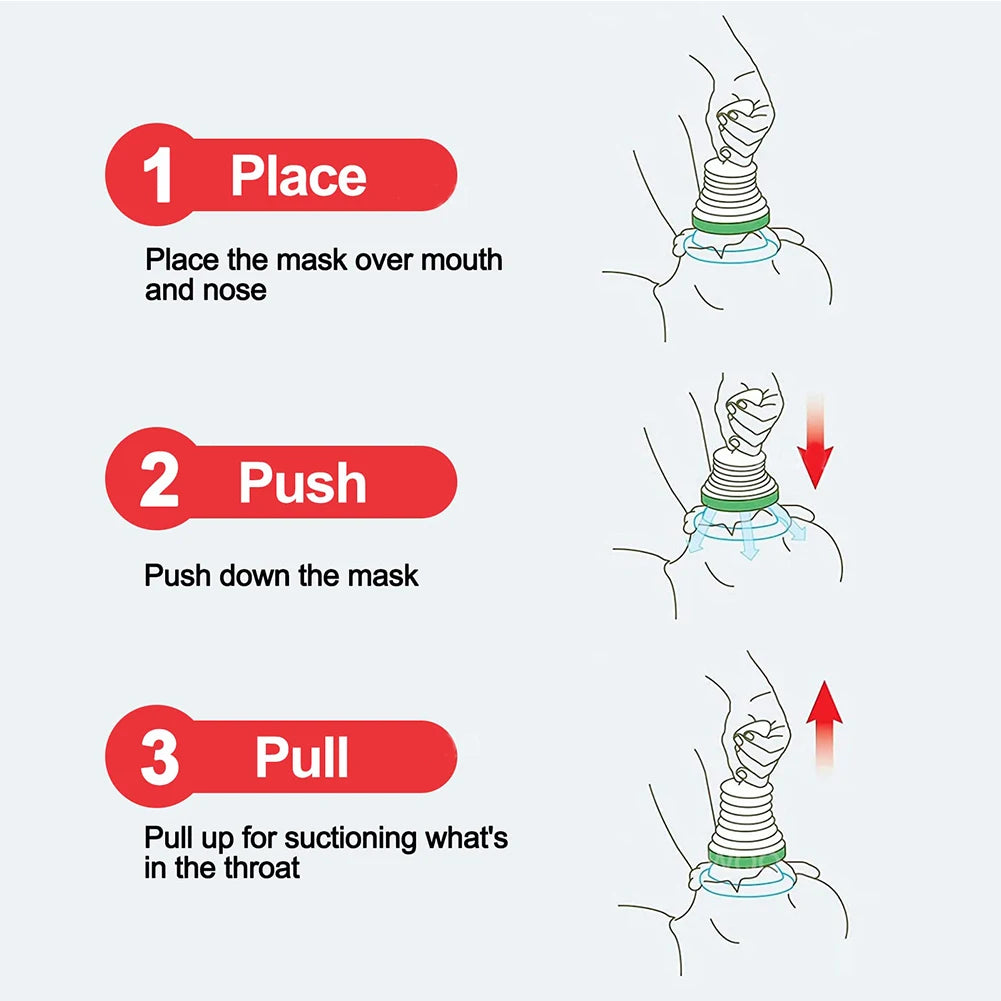 1 Place

Place the mask over mouth and nose

2 Push

Push down the mask

3 Pull

Pull up for suctioning what's in the throat