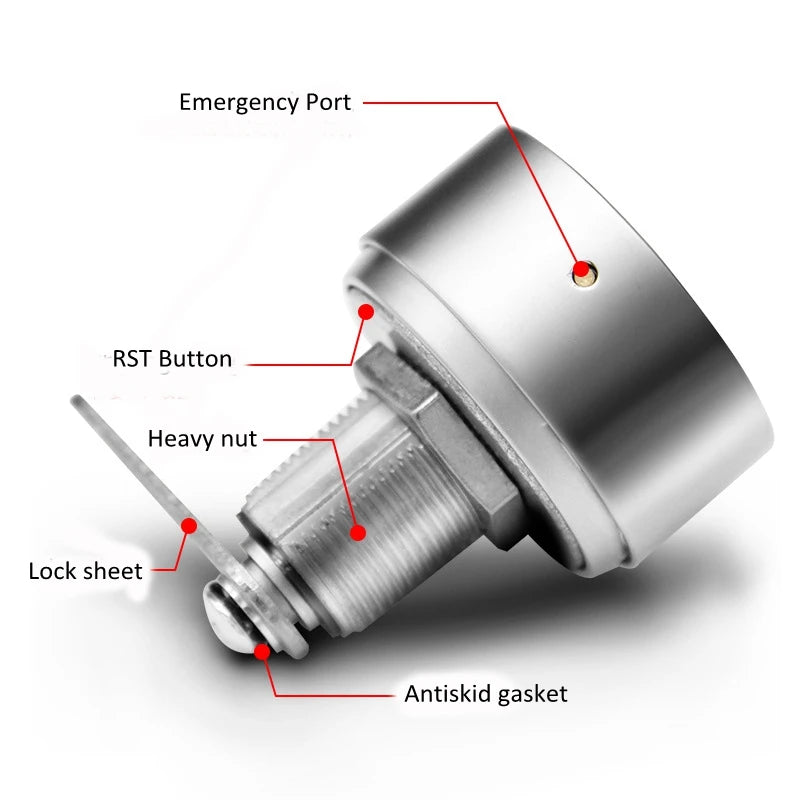 Emergency Port

RST Button

Heavy nut

Lock sheet

Antiskid gasket