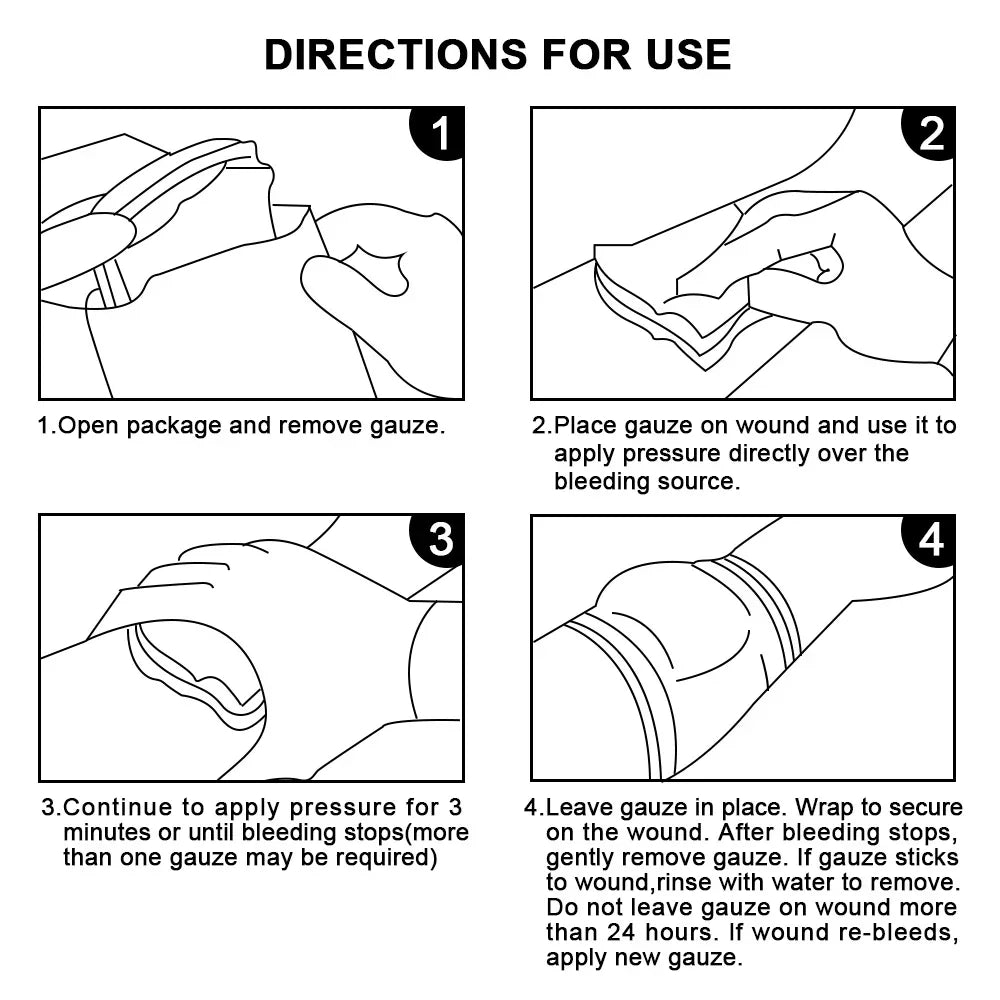 DIRECTIONS FOR USE

1

1.Open package and remove gauze.

2

2.Place gauze on wound and use it to apply pressure directly over the bleeding source.

3

3.Continue to apply pressure for 3 minutes or until bleeding stops(more than one gauze may be required)

4

4.Leave gauze in place. Wrap to secure on the wound. After bleeding stops, gently remove gauze. If gauze sticks to wound,rinse with water to remove. Do not leave gauze on wound more than 24 hours. If wound re-bleeds, apply new gauze.