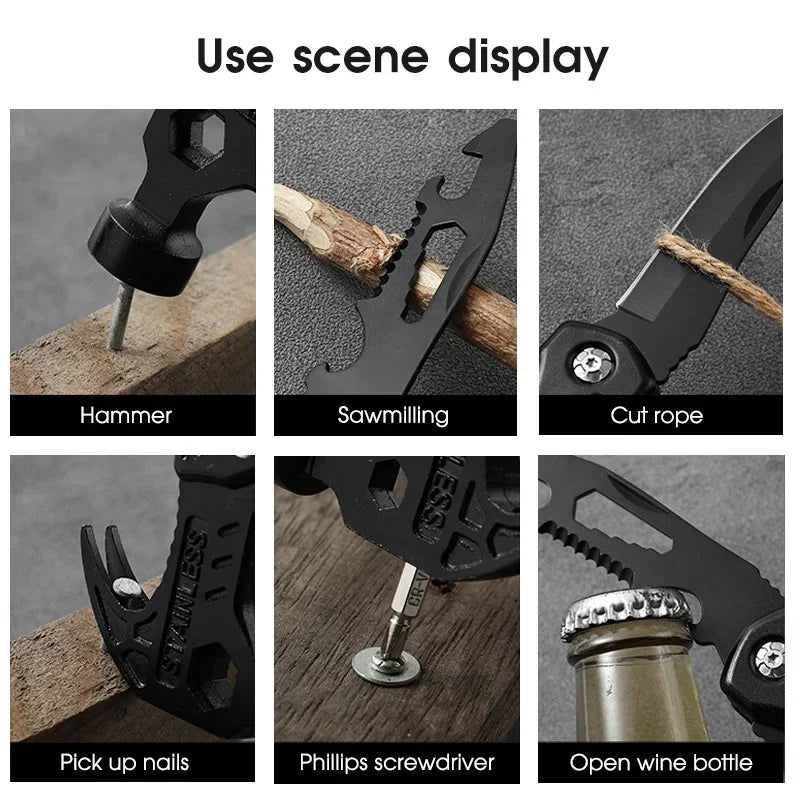 Use scene display

Hammer

Sawmilling

Cut rope

STAINLESS

Pick up nails

LESS

CR-V

Phillips screwdriver

Open wine bottle