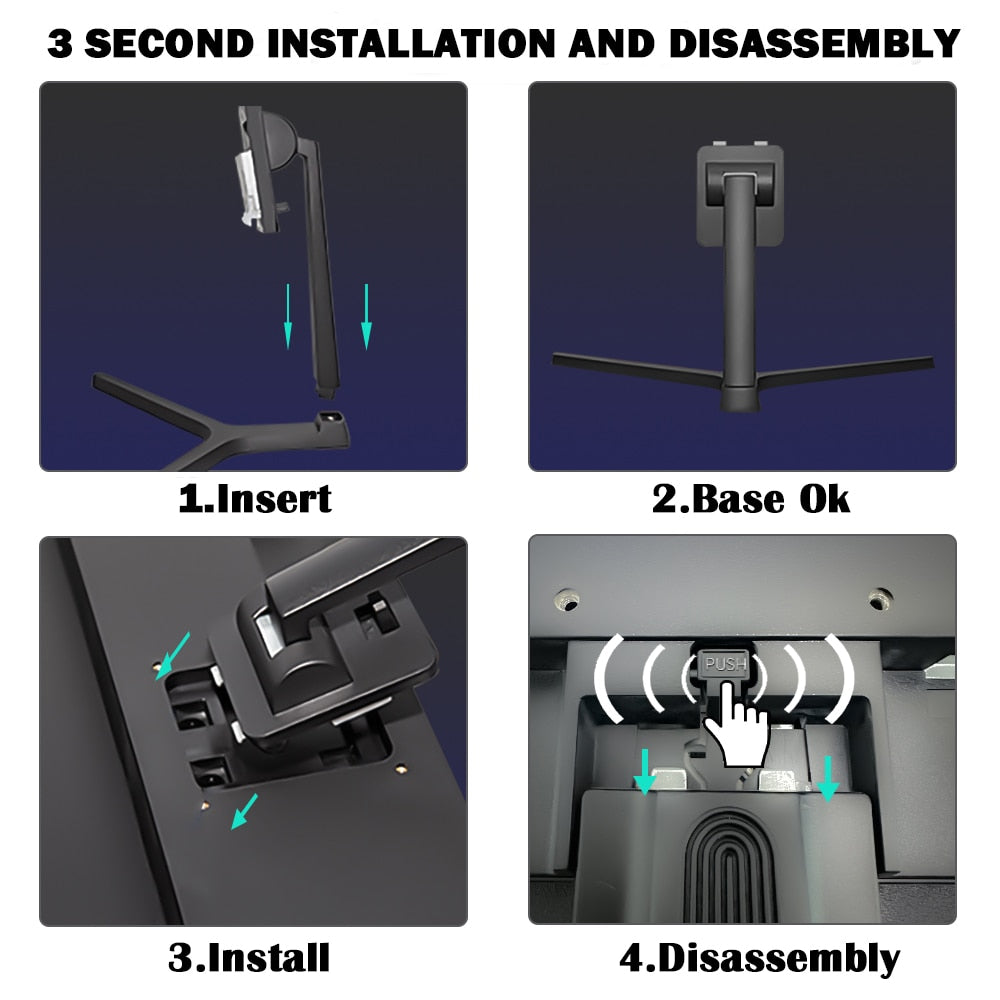 3 SECOND INSTALLATION AND DISASSEMBLY

1.Insert

2.Base Ok

3.Install

PUSH

4.Disassembly