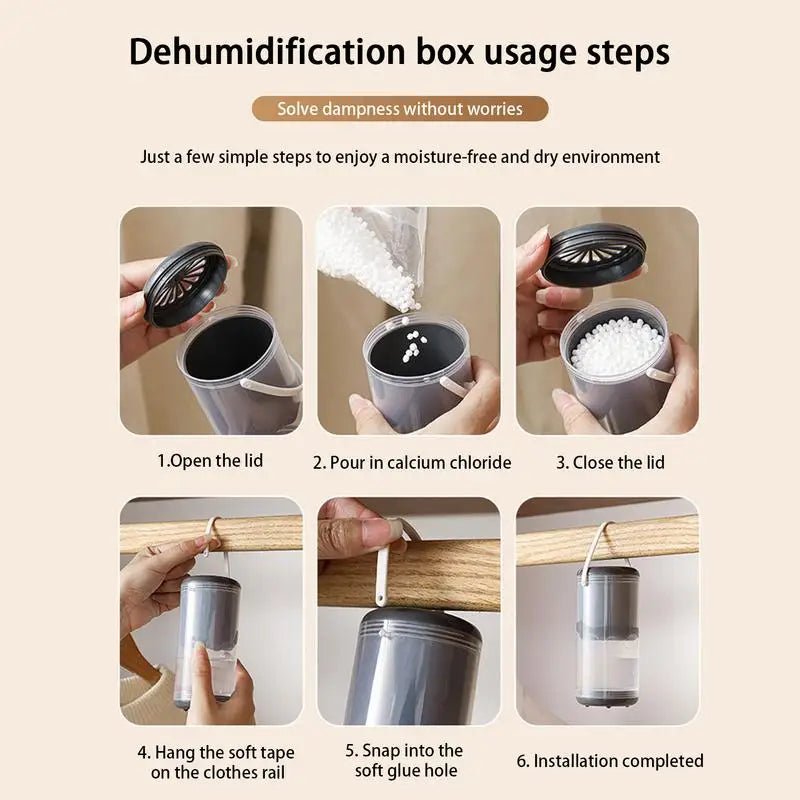 Dehumidification box usage steps

Solve dampness without worries

Just a few simple steps to enjoy a moisture-free and dry environment

1.Open the lid

2. Pour in calcium chloride

3. Close the lid

4. Hang the soft tape on the clothes rail

5. Snap into the soft glue hole

6. Installation completed