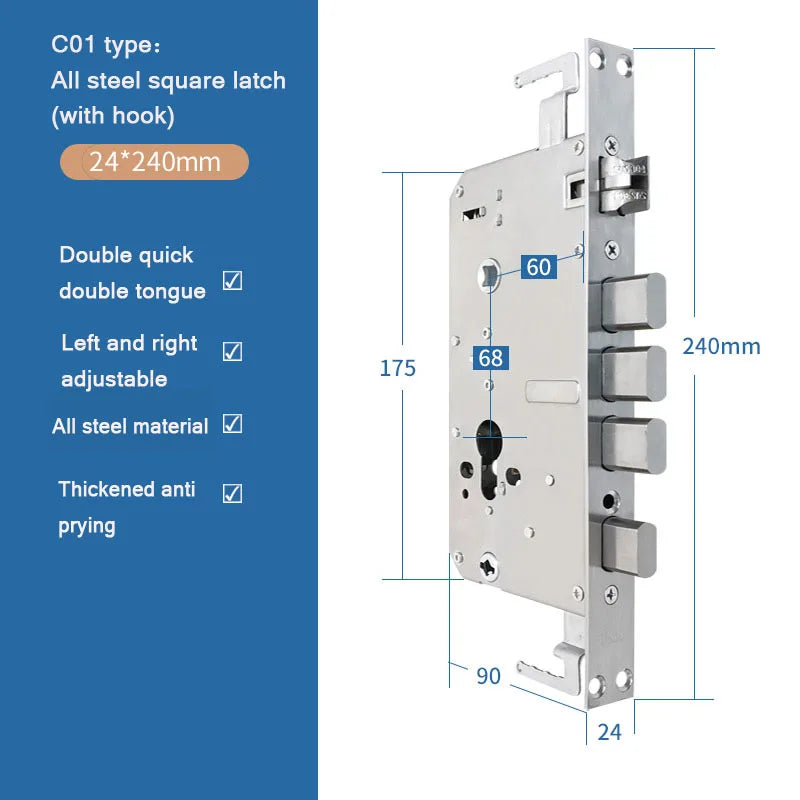 C01 type：
All steel square latch (with hook)

24*240mm

Double quick double tongue ☑

Left and right adjustable ☑

All steel material ☑

Thickened anti prying ☑

60

68

175

240mm

90

24