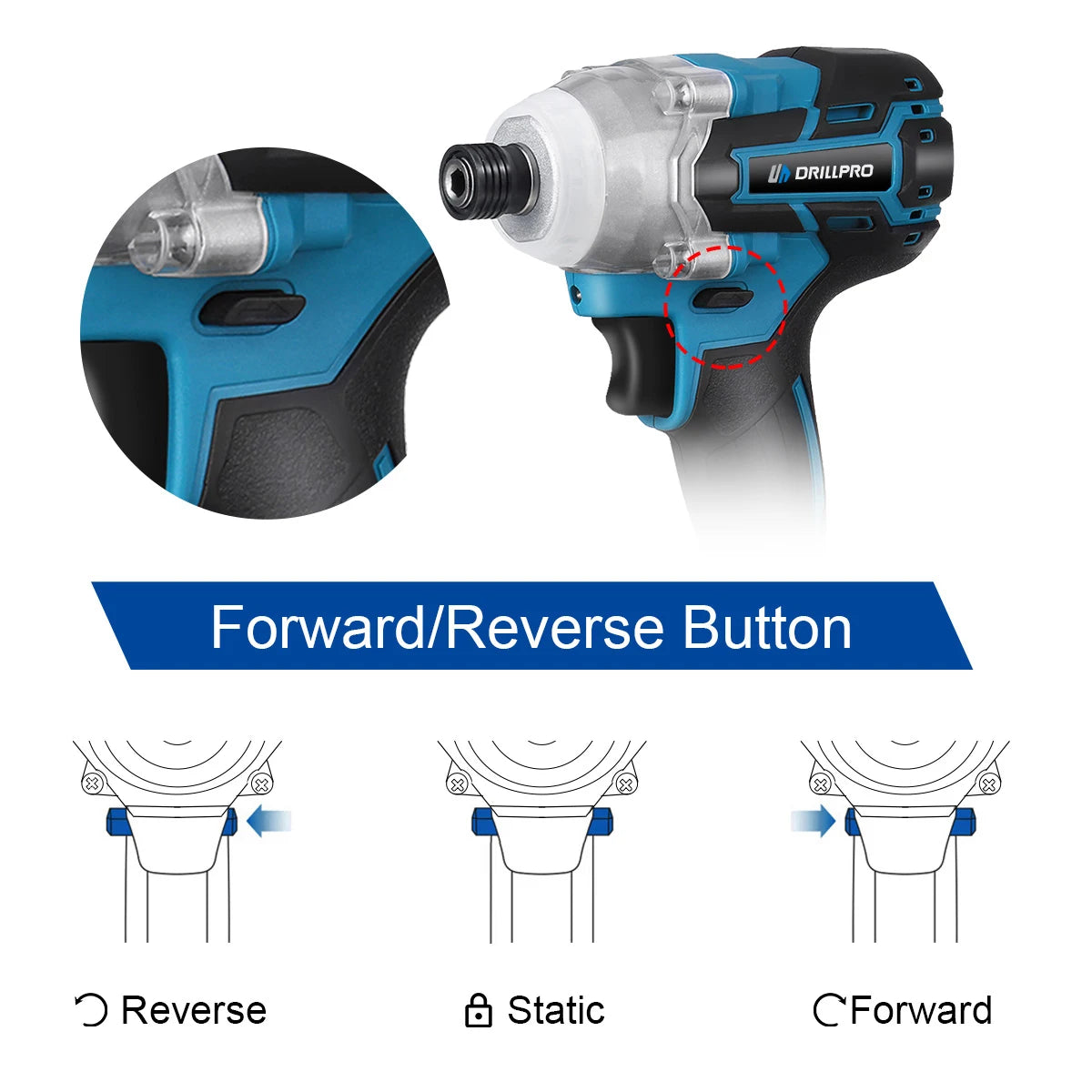 DRILLPRO

Forward/Reverse Button

Reverse

Static

Forward