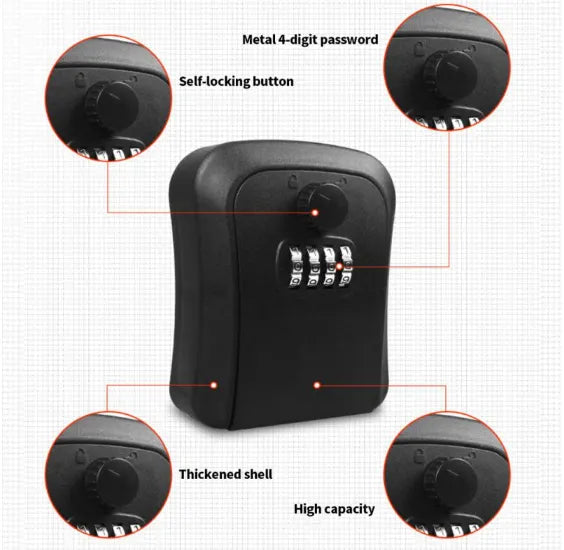 Metal 4-digit password

Self-locking button

Thickened shell

High capacity