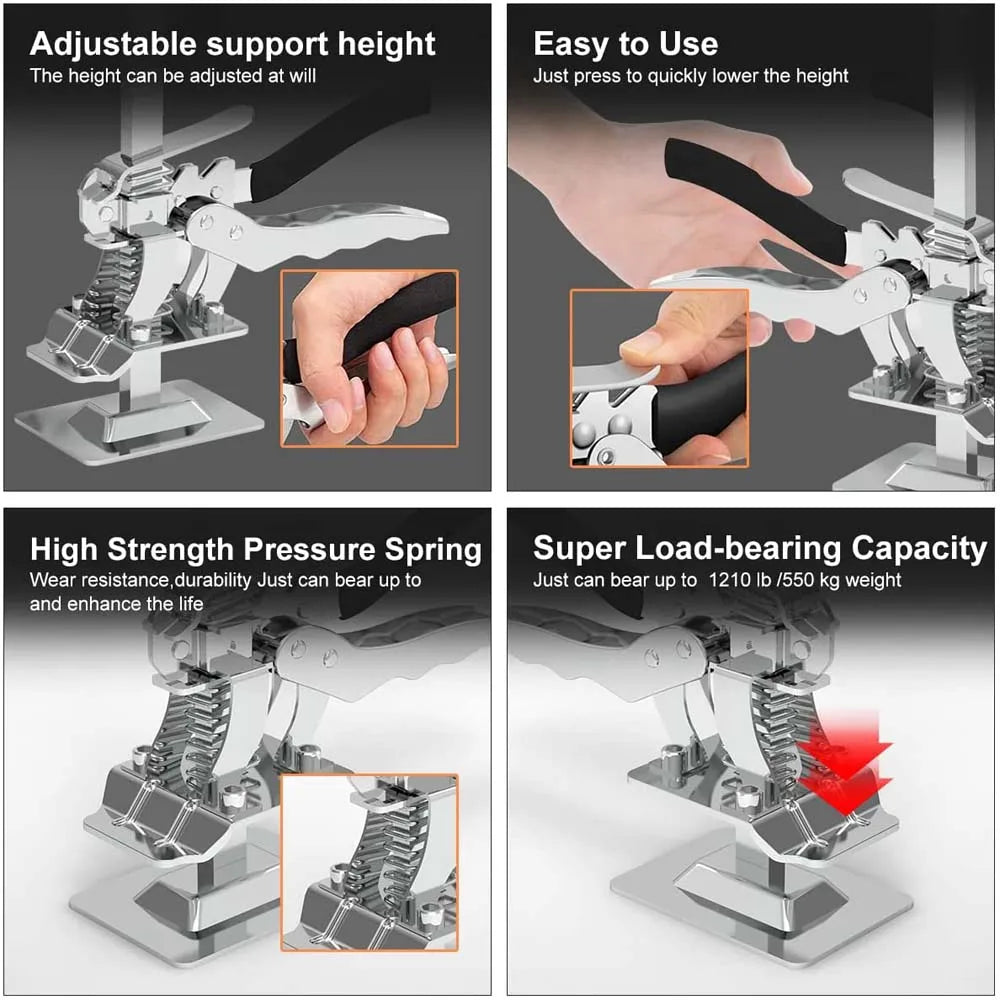 Adjustable support height
The height can be adjusted at will

Easy to Use
Just press to quickly lower the height

High Strength Pressure Spring
Wear resistance,durability Just can bear up to and enhance the life

Super Load-bearing Capacity
Just can bear up to 1210 lb /550 kg weight