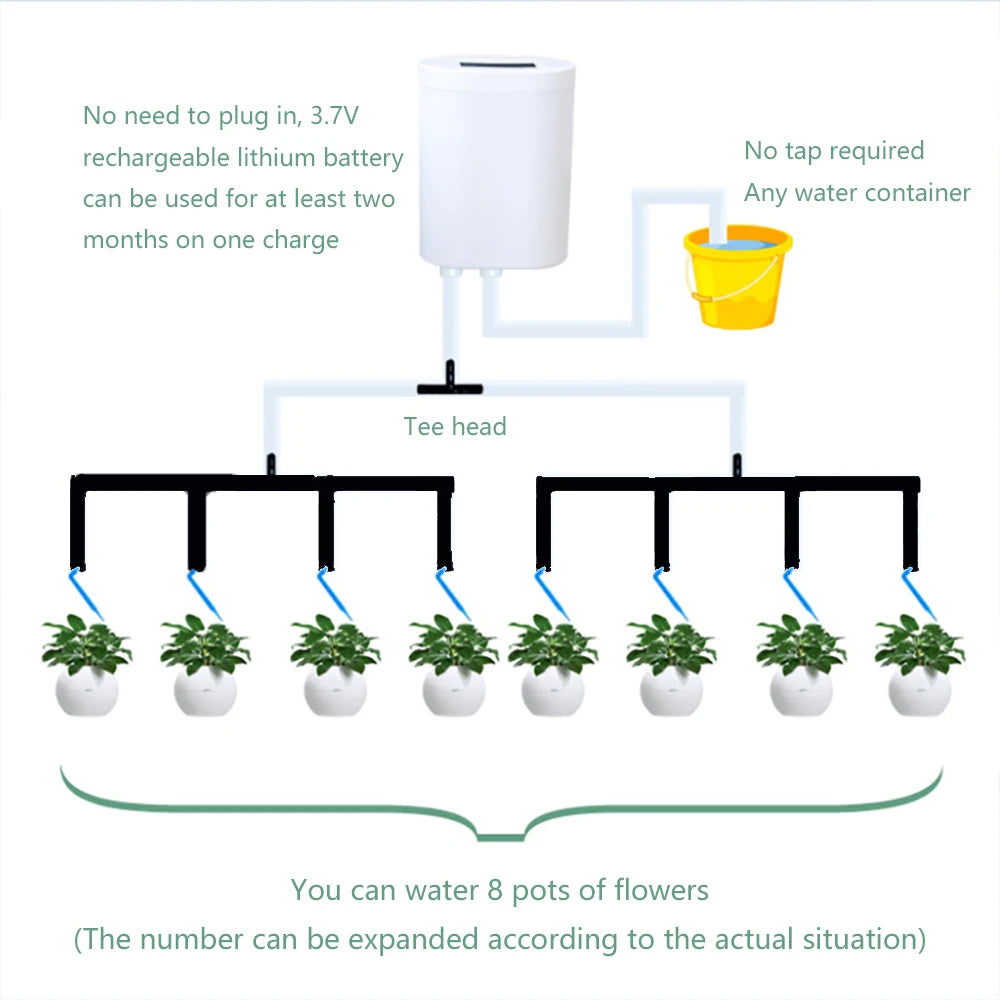 No need to plug in, 3.7V rechargeable lithium battery can be used for at least two months on one charge

No tap required
Any water container

Tee head

You can water 8 pots of flowers
(The number can be expanded according to the actual situation)