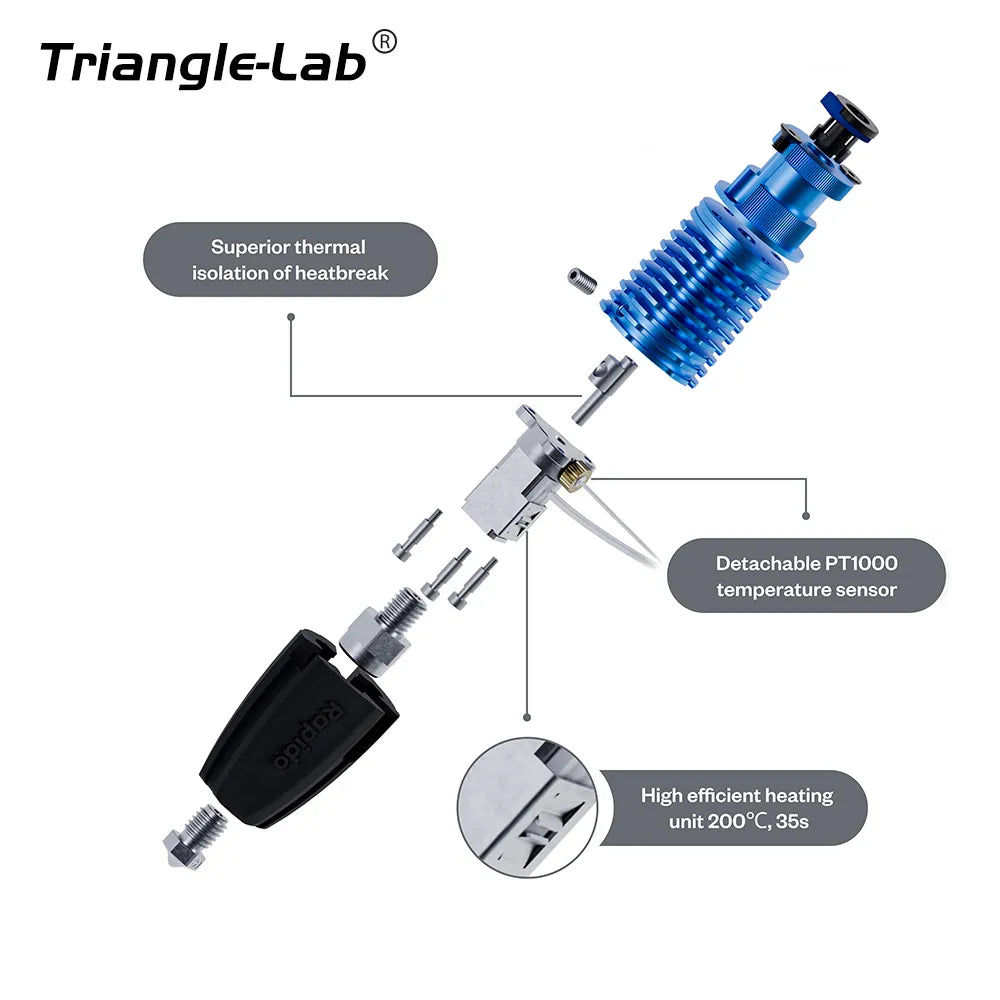 Triangle-Lab®

Superior thermal isolation of heatbreak

Detachable PT1000 temperature sensor

Rapido

High efficient heating unit 200℃, 35s