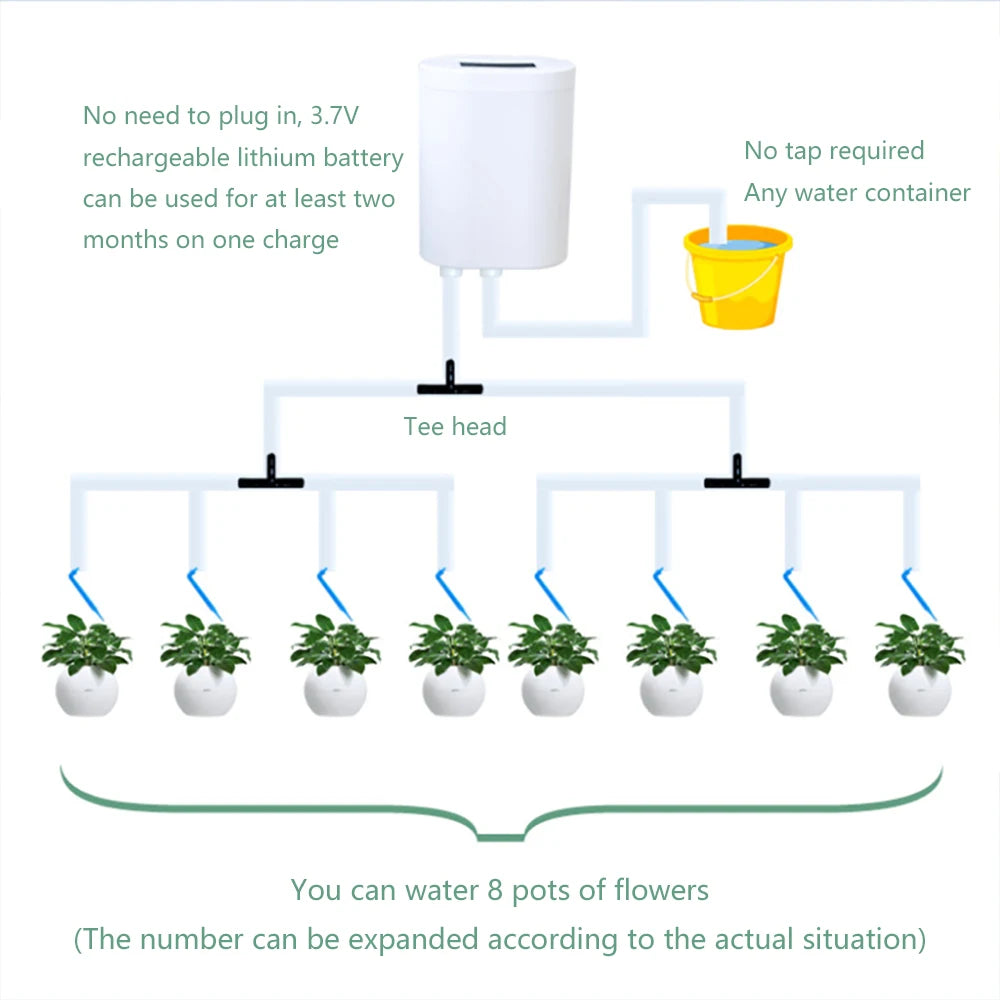 No need to plug in, 3.7V rechargeable lithium battery can be used for at least two months on one charge

No tap required
Any water container

Tee head

You can water 8 pots of flowers
(The number can be expanded according to the actual situation)