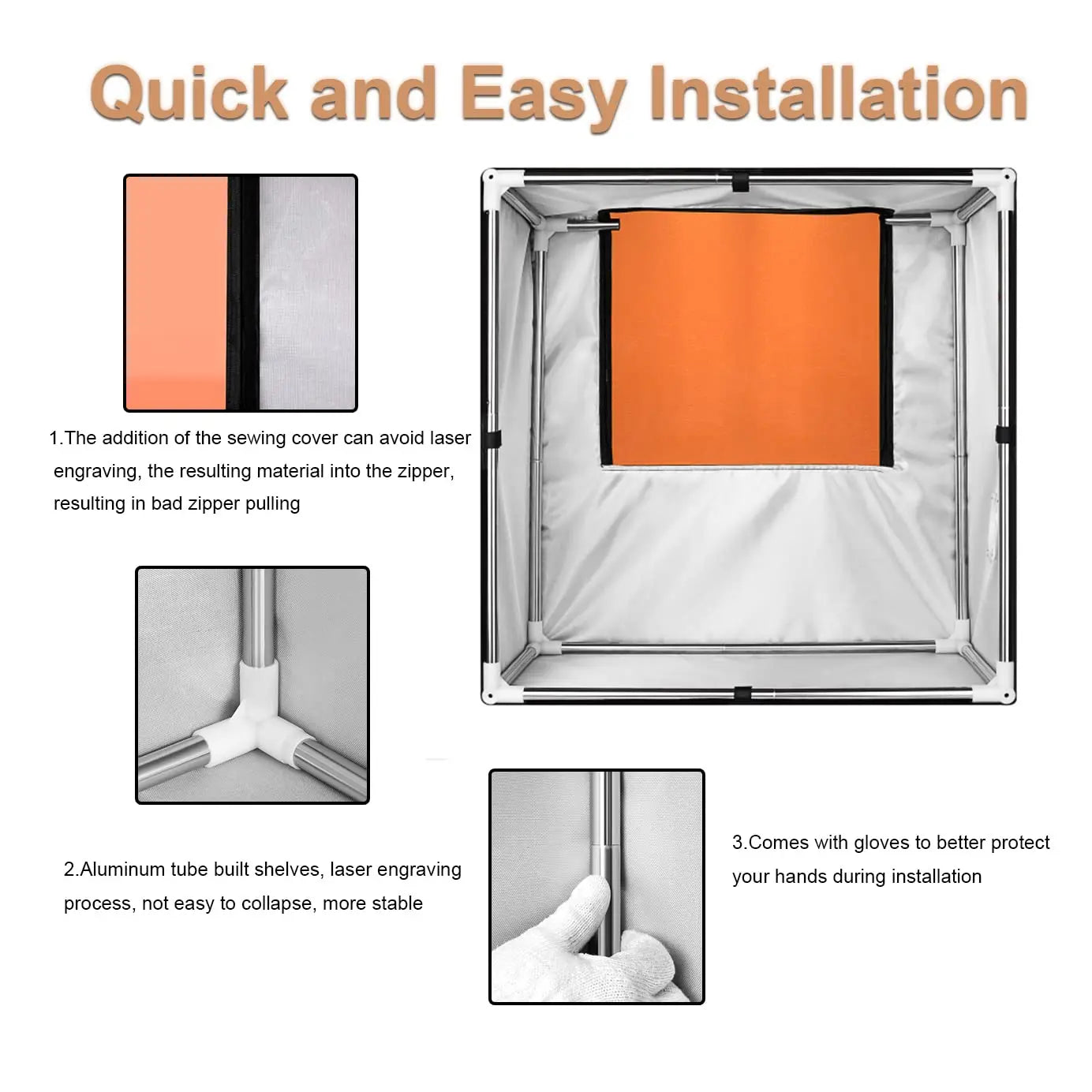 Quick and Easy Installation

1.The addition of the sewing cover can avoid laser engraving, the resulting material into the zipper, resulting in bad zipper pulling

2.Aluminum tube built shelves, laser engraving process, not easy to collapse, more stable

3.Comes with gloves to better protect your hands during installation