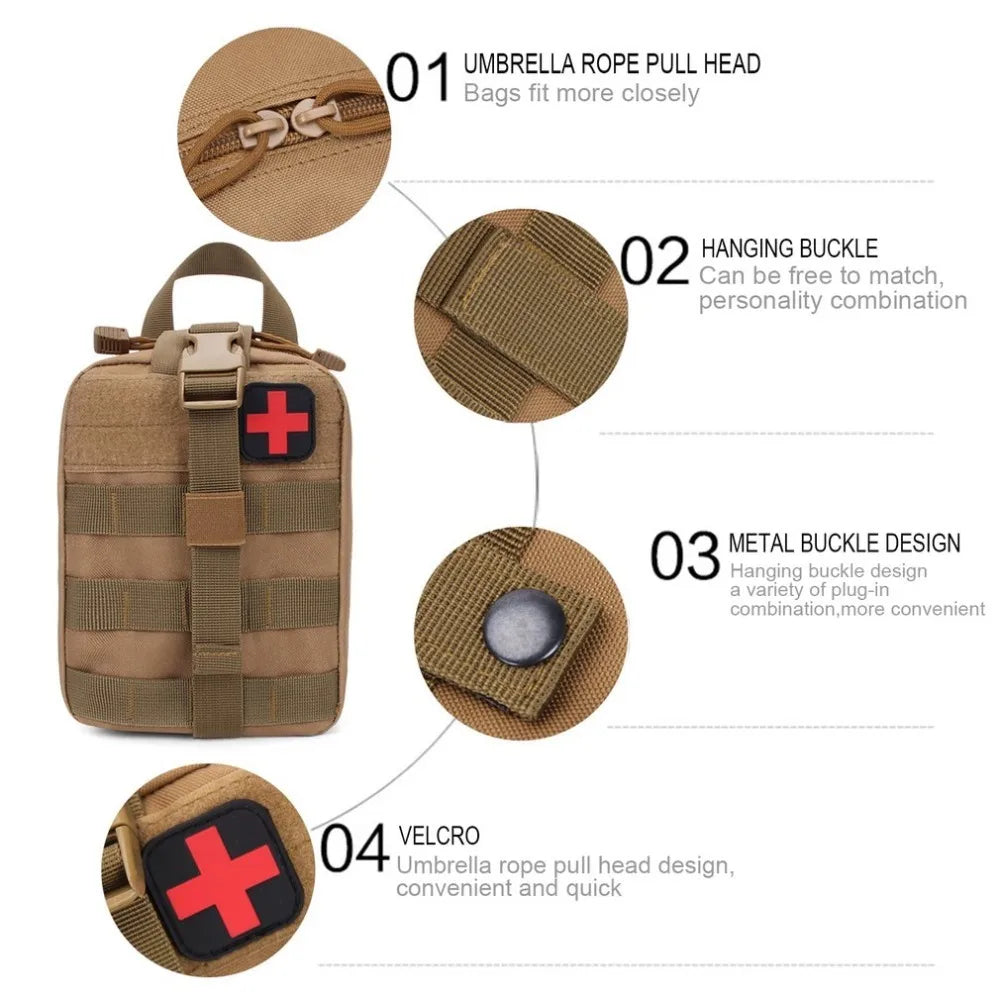 01 UMBRELLA ROPE PULL HEAD
Bags fit more closely

02 HANGING BUCKLE
Can be free to match, personality combination

03 METAL BUCKLE DESIGN
Hanging buckle design a variety of plug-in combination,more convenient

04 VELCRO
Umbrella rope pull head design, convenient and quick