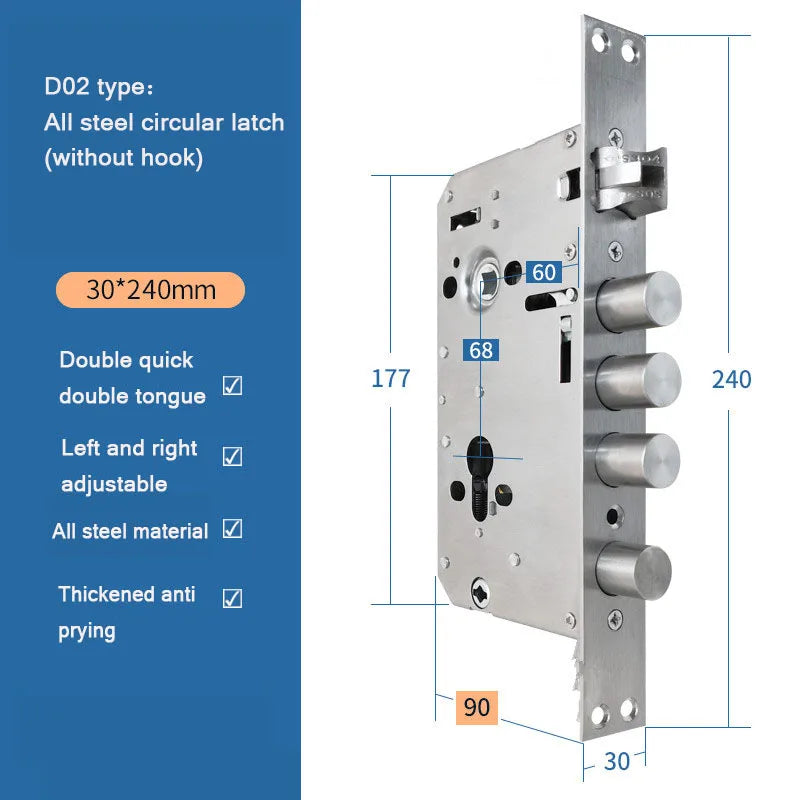 D02 type:
All steel circular latch
(without hook)

30*240mm

Double quick double tongue ☑

Left and right adjustable ☑

All steel material ☑

Thickened anti prying ☑

60

68

177

240

90

30