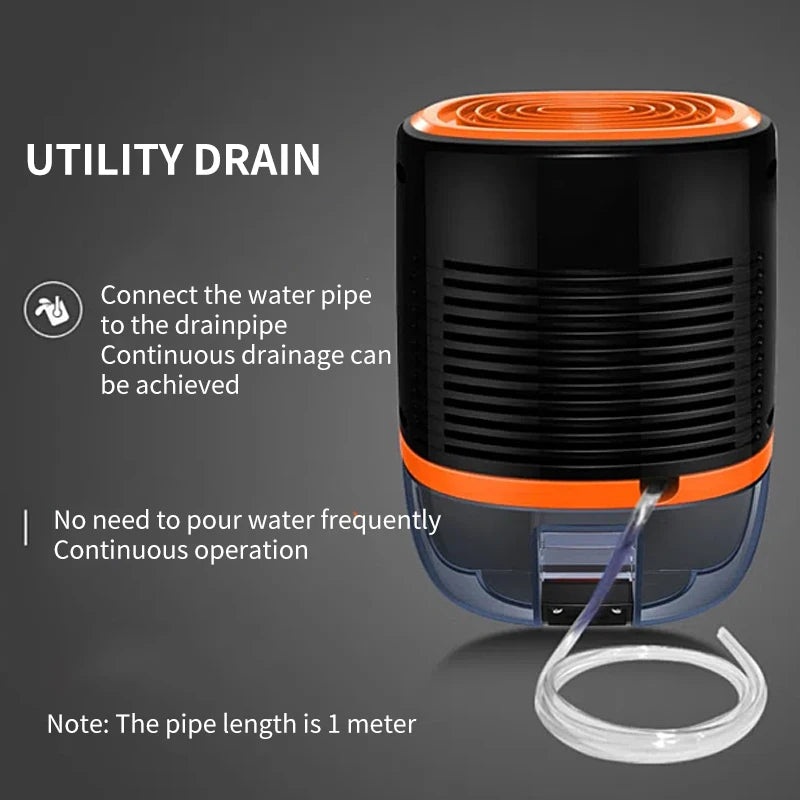 UTILITY DRAIN

Connect the water pipe to the drainpipe
Continuous drainage can be achieved

No need to pour water frequently
Continuous operation

Note: The pipe length is 1 meter