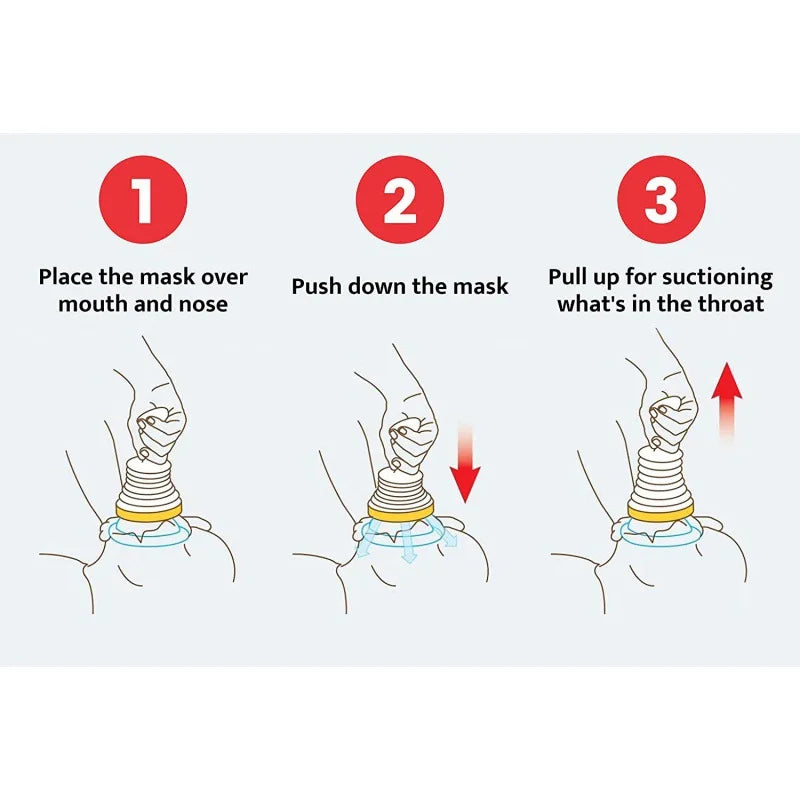 1

Place the mask over mouth and nose

2

Push down the mask

3

Pull up for suctioning what's in the throat