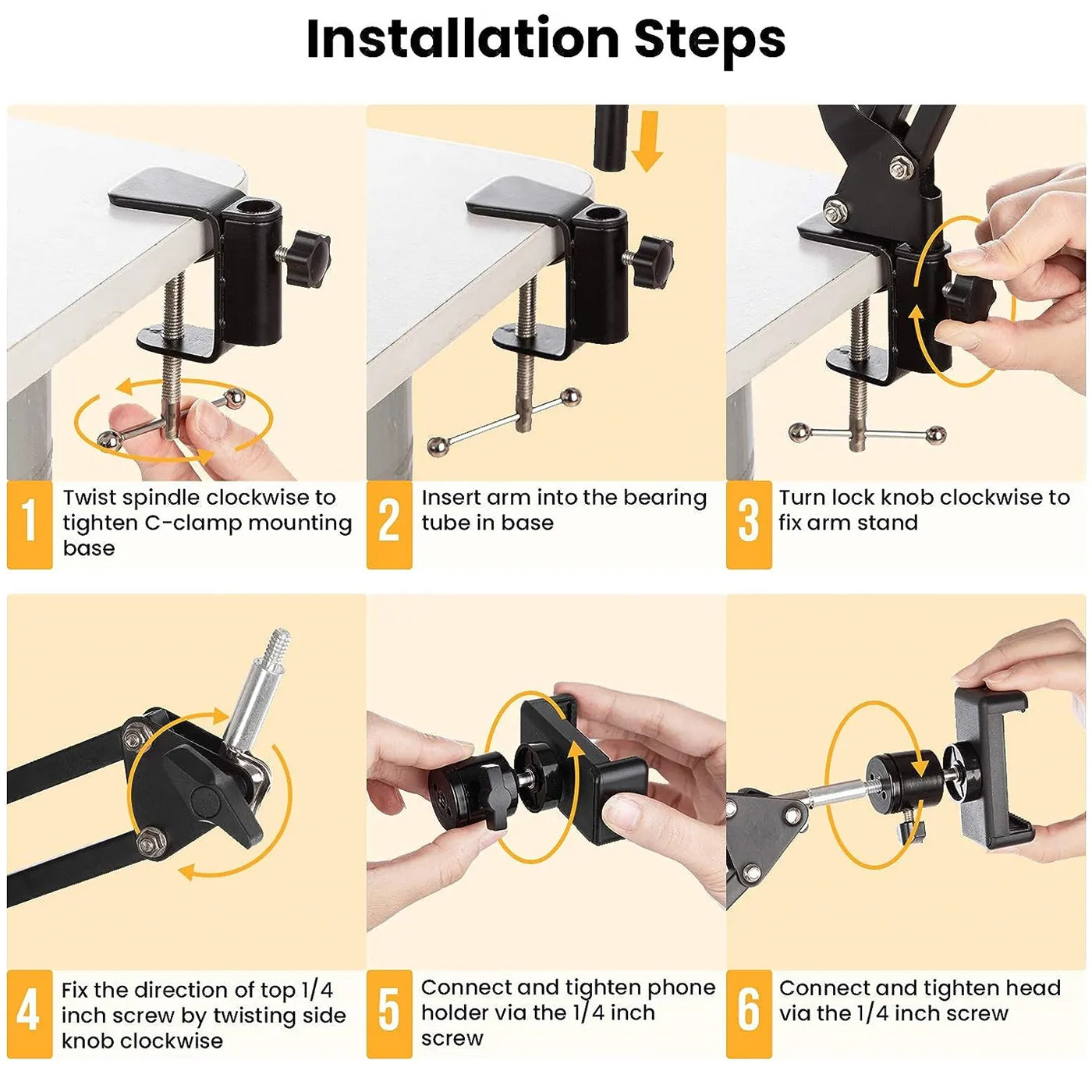 Installation Steps

1 Twist spindle clockwise to tighten C-clamp mounting base

2 Insert arm into the bearing tube in base

3 Turn lock knob clockwise to fix arm stand

4 Fix the direction of top 1/4 inch screw by twisting side knob clockwise

5 Connect and tighten phone holder via the 1/4 inch screw

6 Connect and tighten head via the 1/4 inch screw