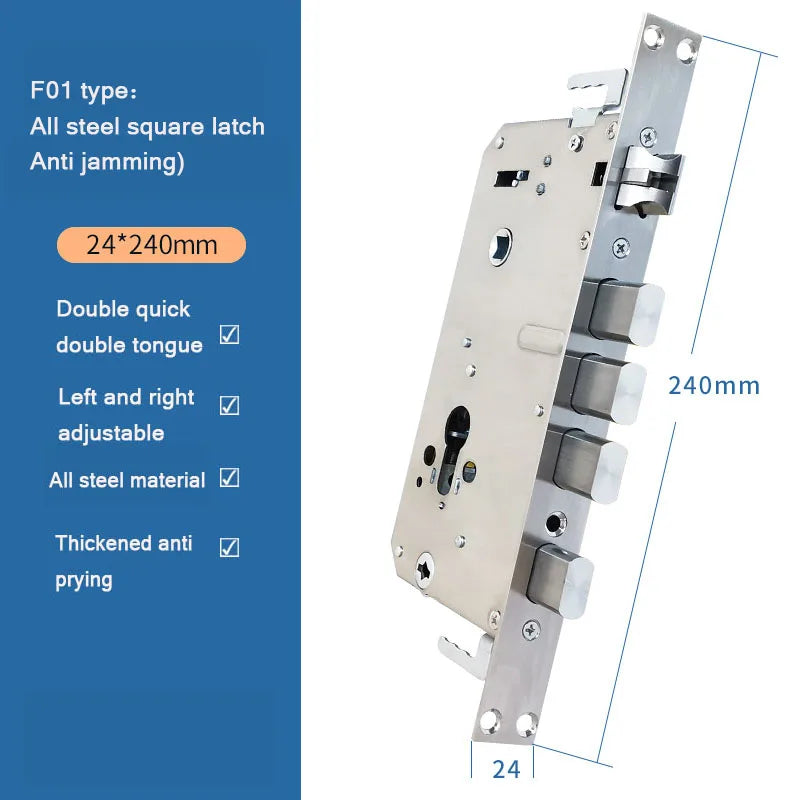 F01 type：
All steel square latch
Anti jamming)

24*240mm

Double quick double tongue ☑

Left and right adjustable ☑

All steel material ☑

Thickened anti prying ☑

240mm

24