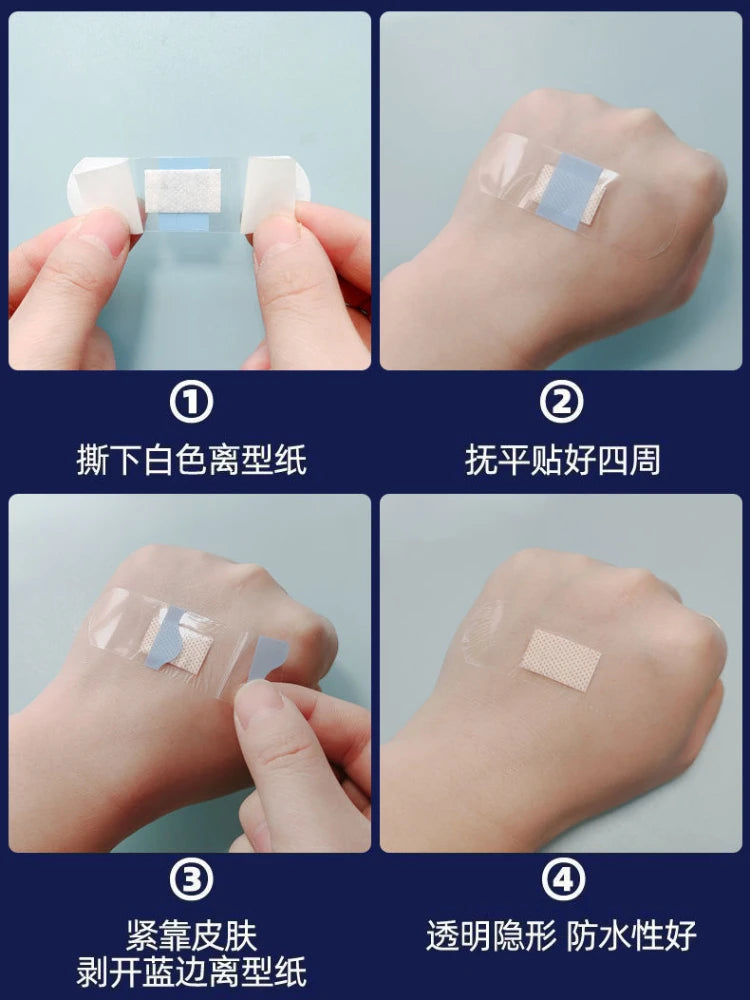 ①
撕下白色离型纸

②
抚平贴好四周

③
紧靠皮肤
剥开蓝边离型纸

④
透明隐形 防水性好