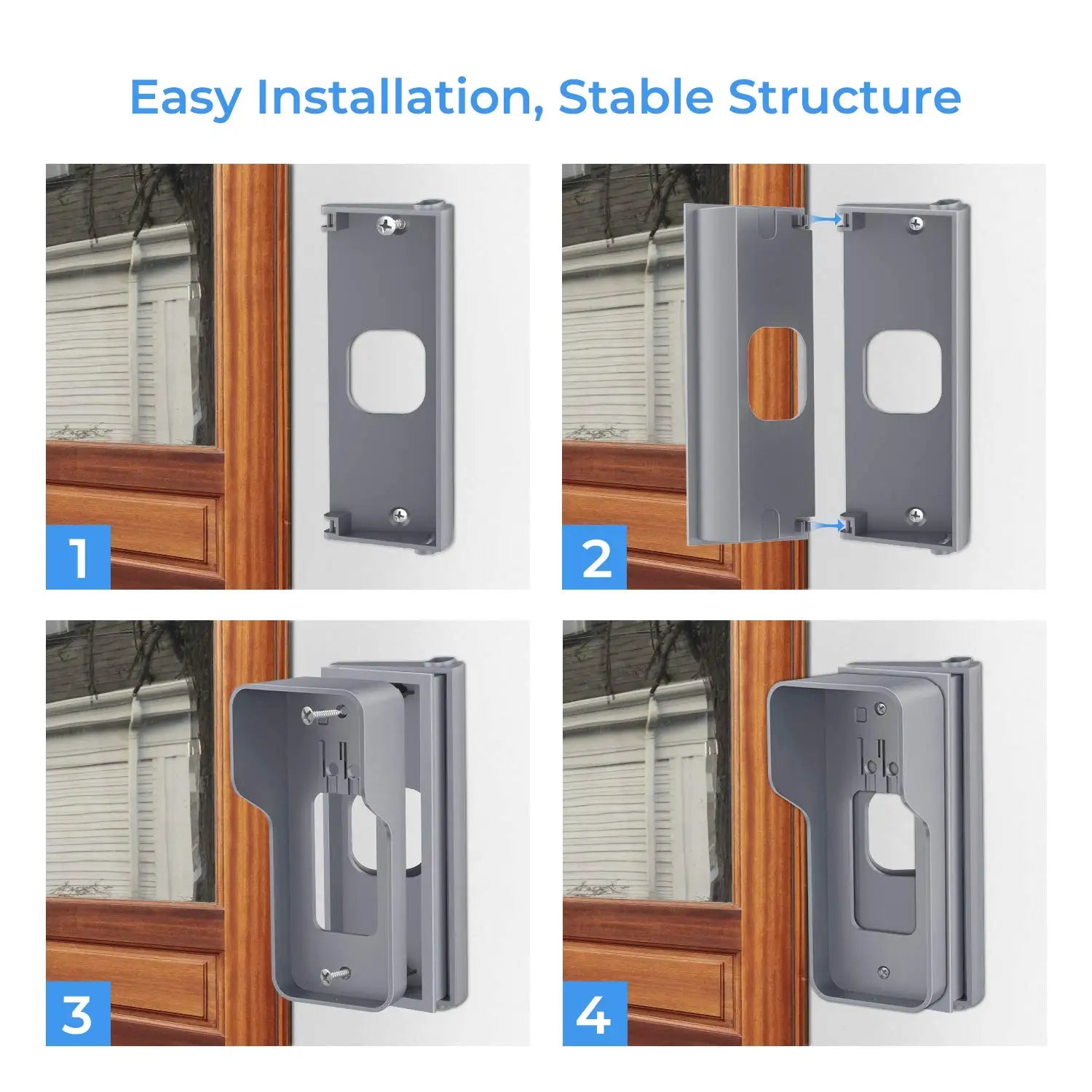 Easy Installation, Stable Structure

1

2

3

4