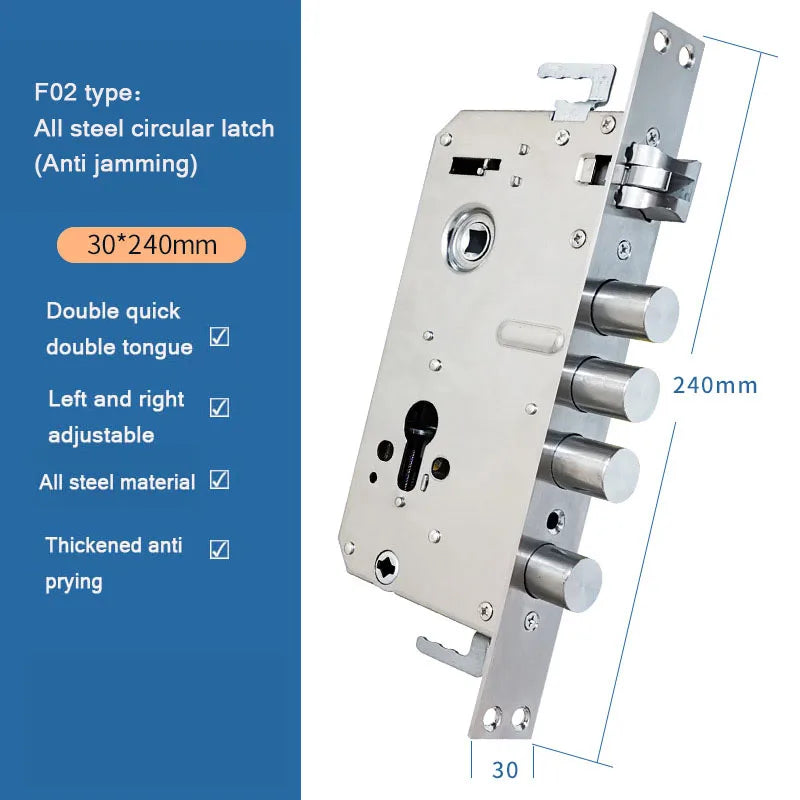 F02 type：
All steel circular latch
(Anti jamming)

30*240mm

Double quick double tongue ☑

Left and right adjustable ☑

All steel material ☑

Thickened anti prying ☑

240mm

30