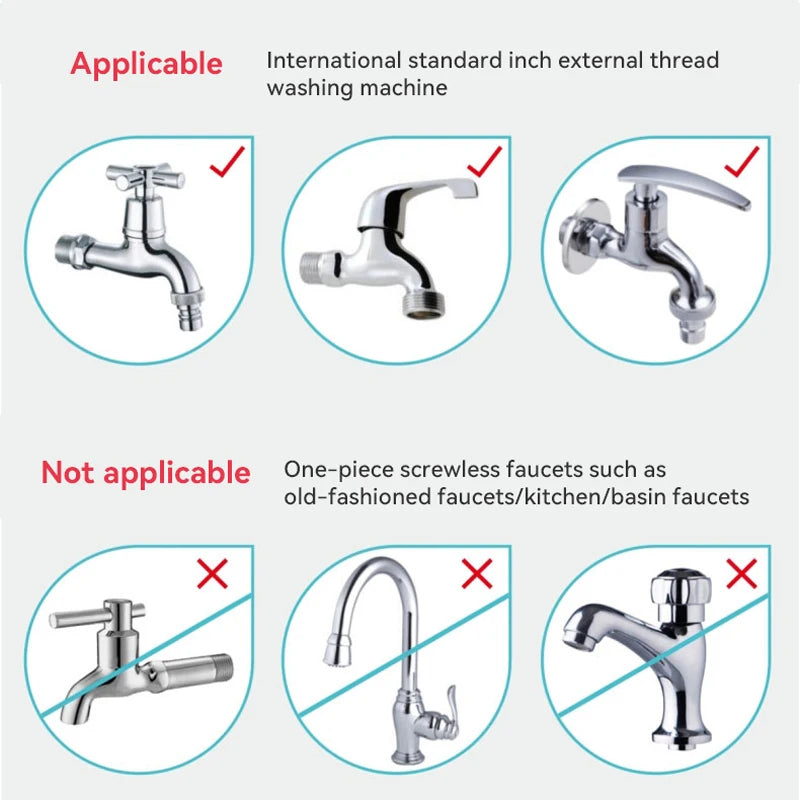 Applicable International standard inch external thread washing machine

Not applicable One-piece screwless faucets such as old-fashioned faucets/kitchen/basin faucets