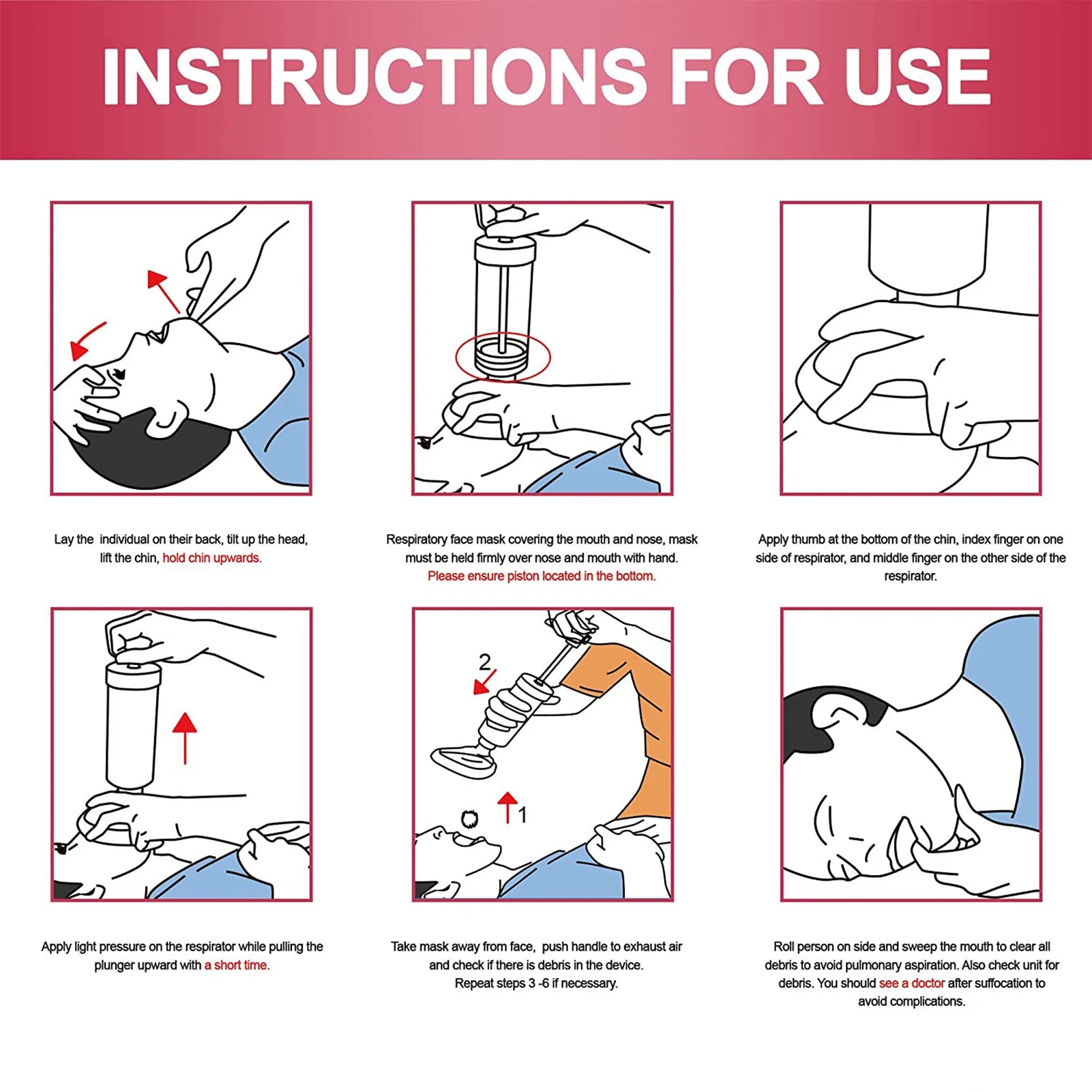 INSTRUCTIONS FOR USE

Lay the individual on their back, tilt up the head, lift the chin, hold chin upwards.

Respiratory face mask covering the mouth and nose, mask must be held firmly over nose and mouth with hand. Please ensure piston located in the bottom.

Apply thumb at the bottom of the chin, index finger on one side of respirator, and middle finger on the other side of the respirator.

2

1

Apply light pressure on the respirator while pulling the plunger upward with a short time.

Take mask away from face, push handle to exhaust air and check if there is debris in the device. Repeat steps 3 -6 if necessary.

Roll person on side and sweep the mouth to clear all debris to avoid pulmonary aspiration. Also check unit for debris. You should see a doctor after suffocation to avoid complications.