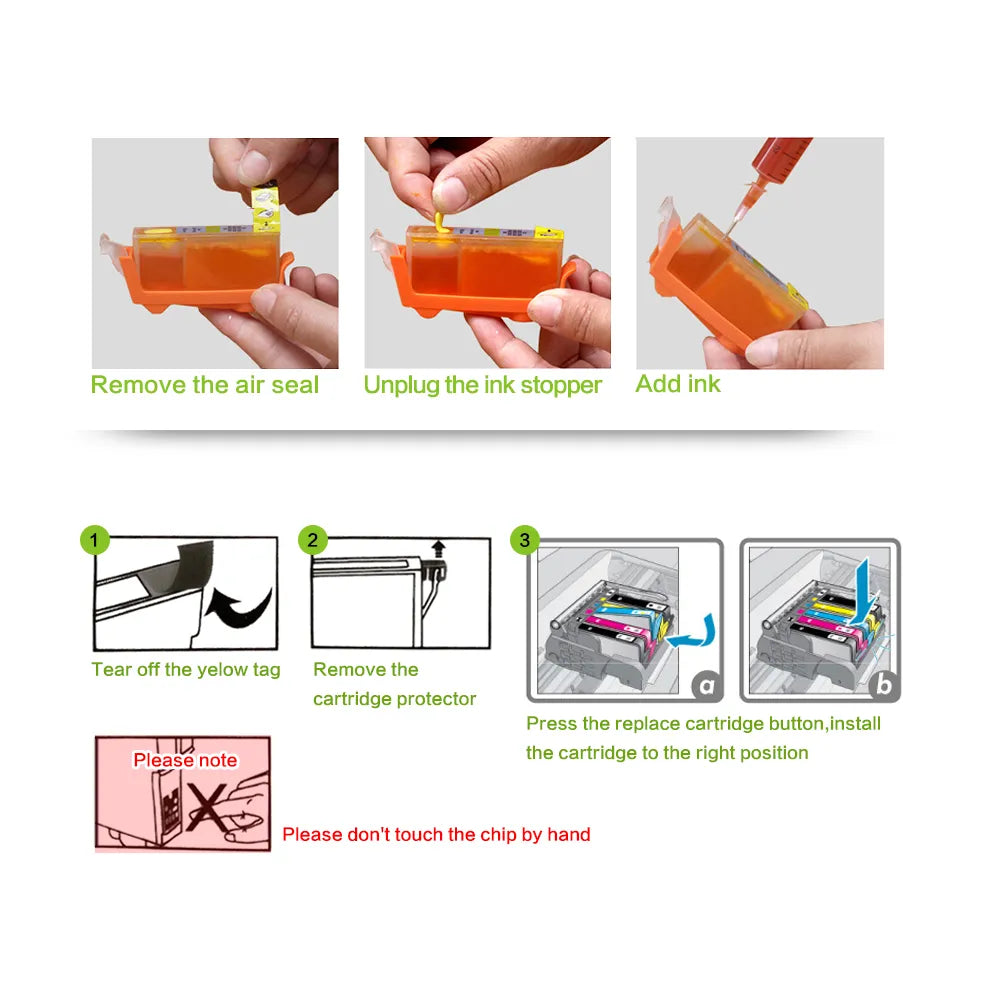 Remove the air seal
Unplug the ink stopper
Add ink

1
Tear off the yelow tag

2
Remove the cartridge protector

3
a
b
Press the replace cartridge button,install the cartridge to the right position

Please note
Please don't touch the chip by hand