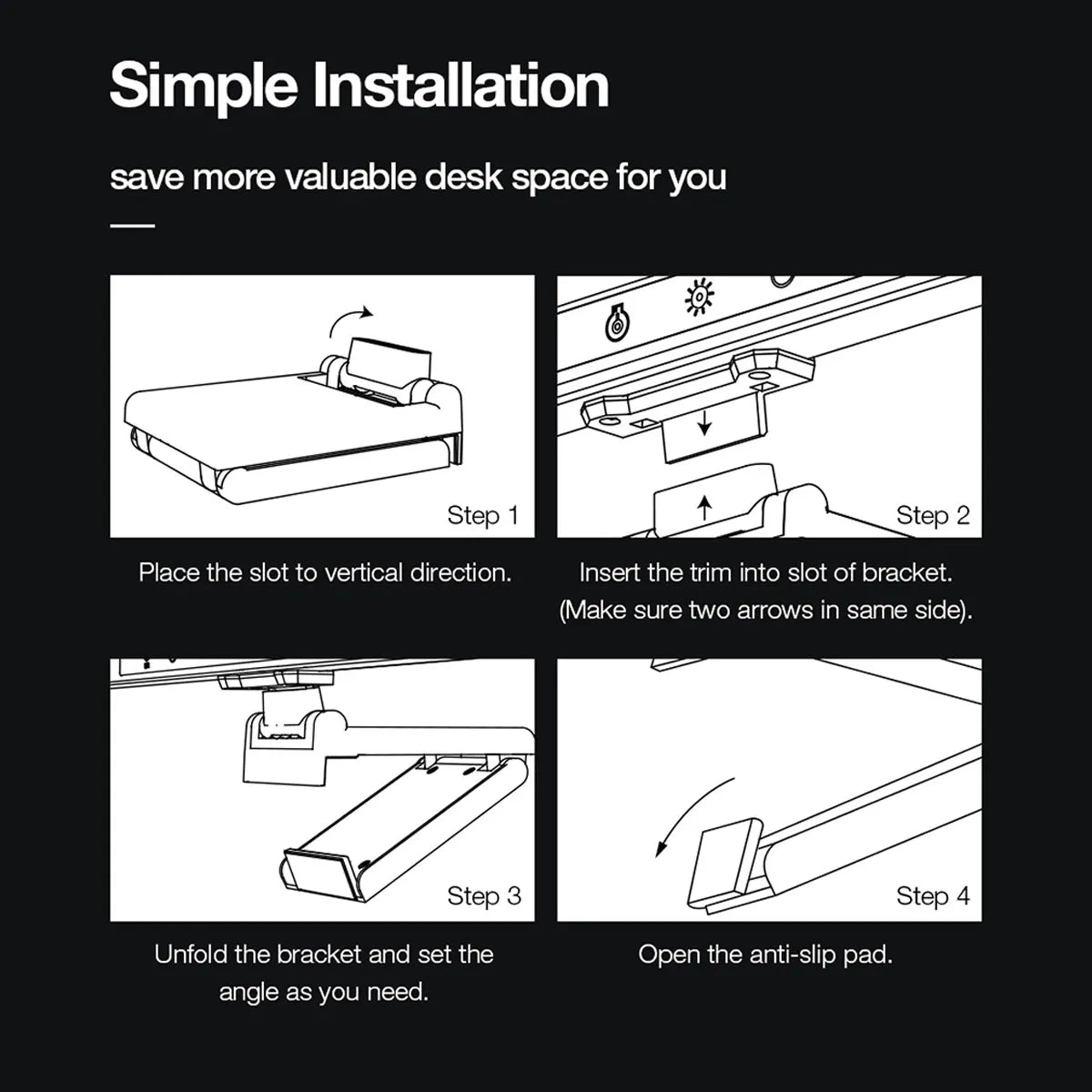 Simple Installation

save more valuable desk space for you

Step 1

Place the slot to vertical direction.

Step 2

Insert the trim into slot of bracket. (Make sure two arrows in same side).

Step 3

Unfold the bracket and set the angle as you need.

Step 4

Open the anti-slip pad.