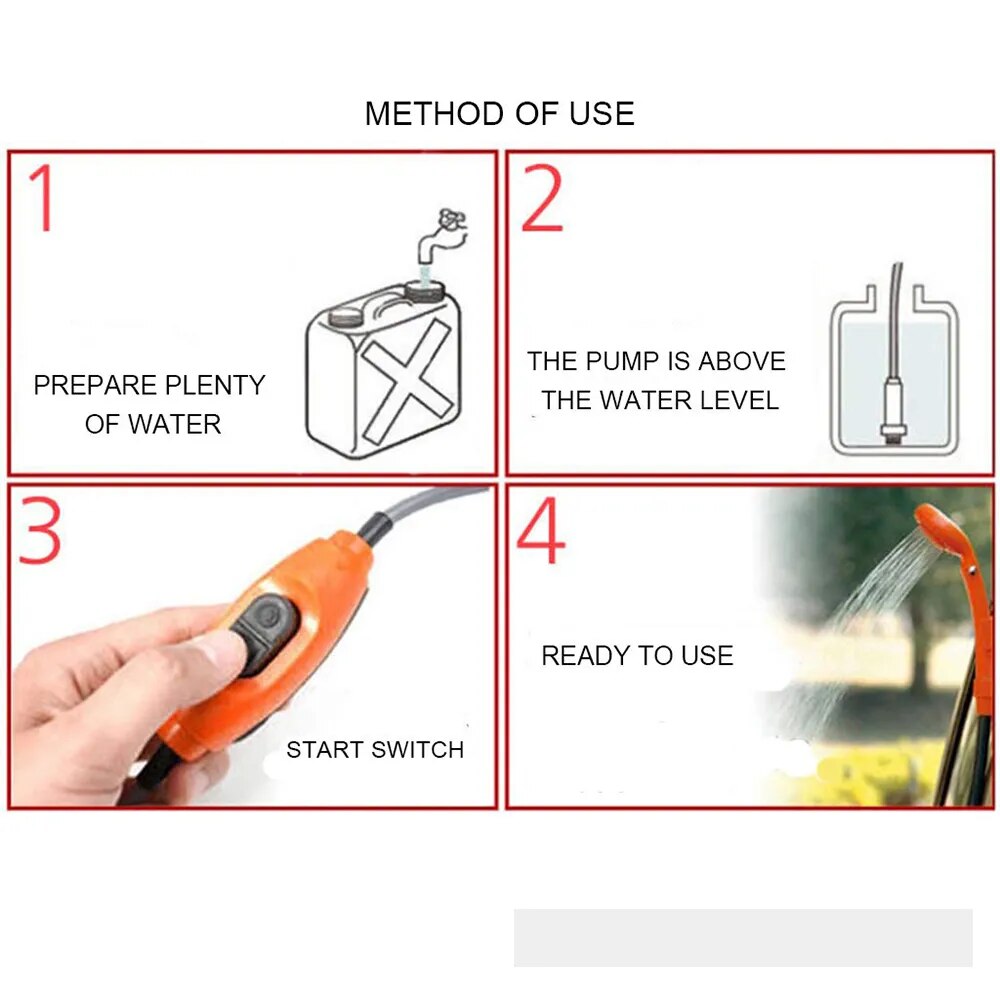 METHOD OF USE

1

PREPARE PLENTY OF WATER

2

THE PUMP IS ABOVE THE WATER LEVEL

3

START SWITCH

4

READY TO USE