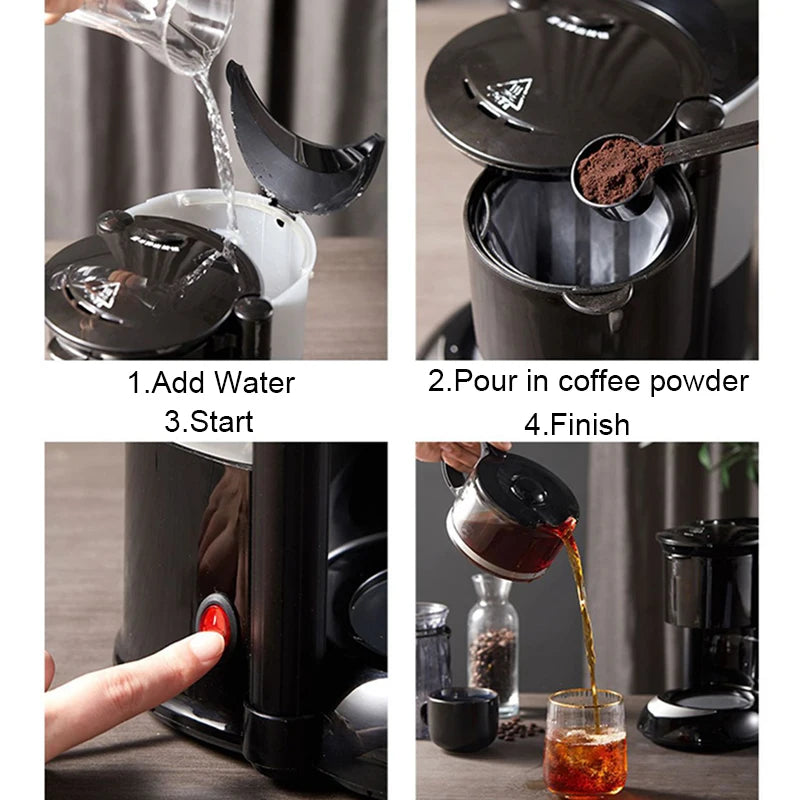 1.Add Water

2.Pour in coffee powder

3.Start

4.Finish