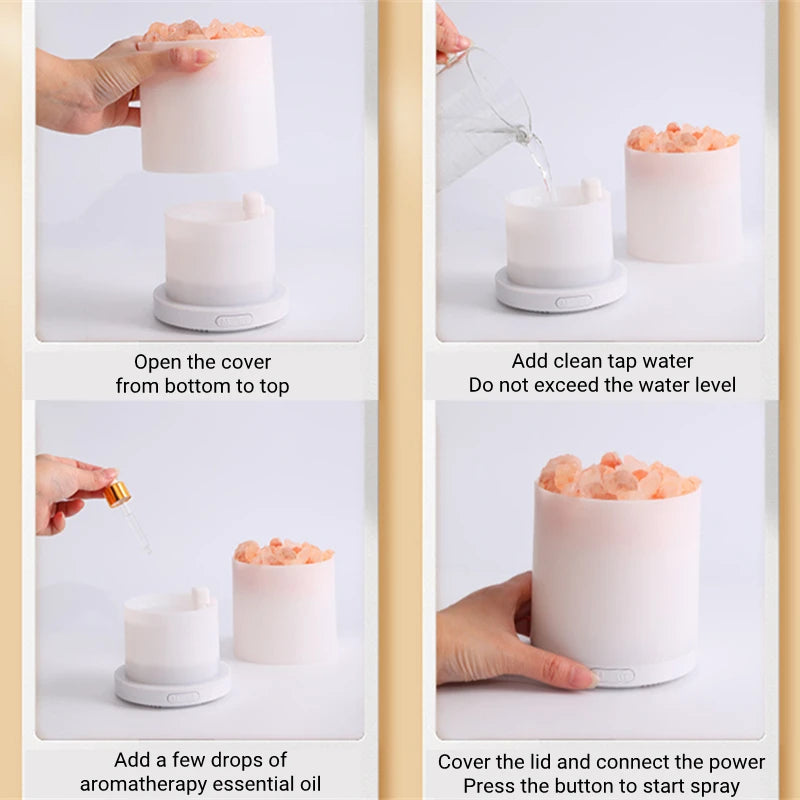 Open the cover
from bottom to top

Add clean tap water
Do not exceed the water level

Add a few drops of
aromatherapy essential oil

Cover the lid and connect the power
Press the button to start spray